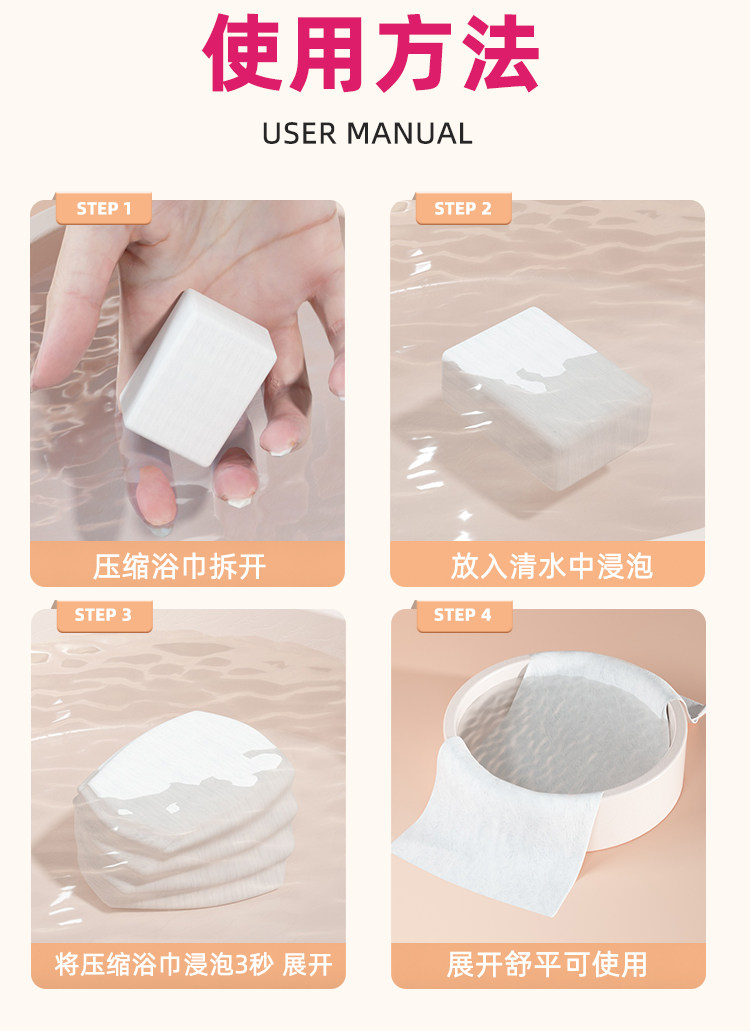 使用方法

USER MANUAL

STEP 1

压缩浴巾拆开

STEP 2

放入清水中浸泡

STEP 3

将压缩浴巾浸泡3秒 展开

STEP 4

展开舒平可使用