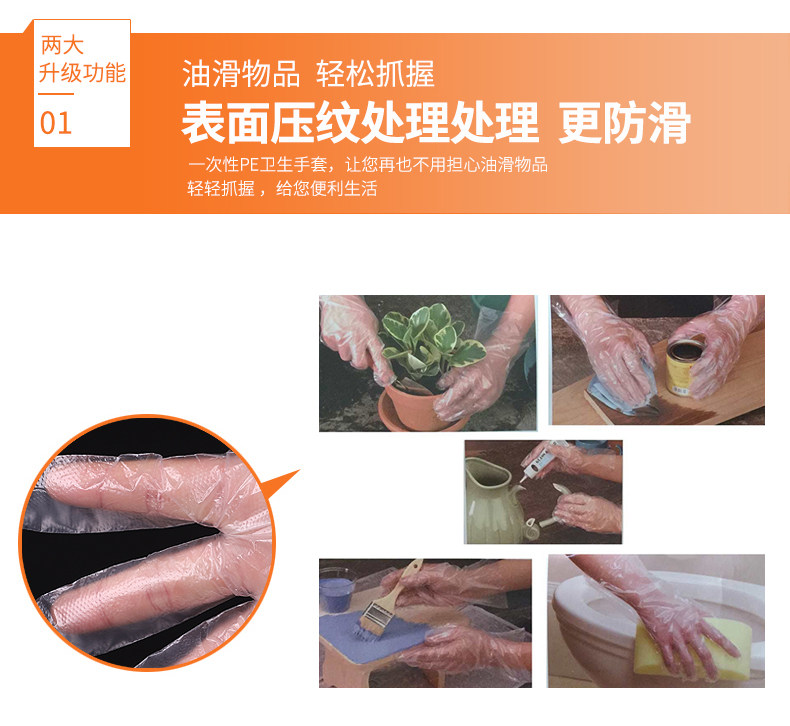 两大
升级功能
01

油滑物品 轻松抓握
表面压纹处理处理 更防滑
一次性PE卫生手套，让您再也不用担心油滑物品
轻轻抓握，给您便利生活