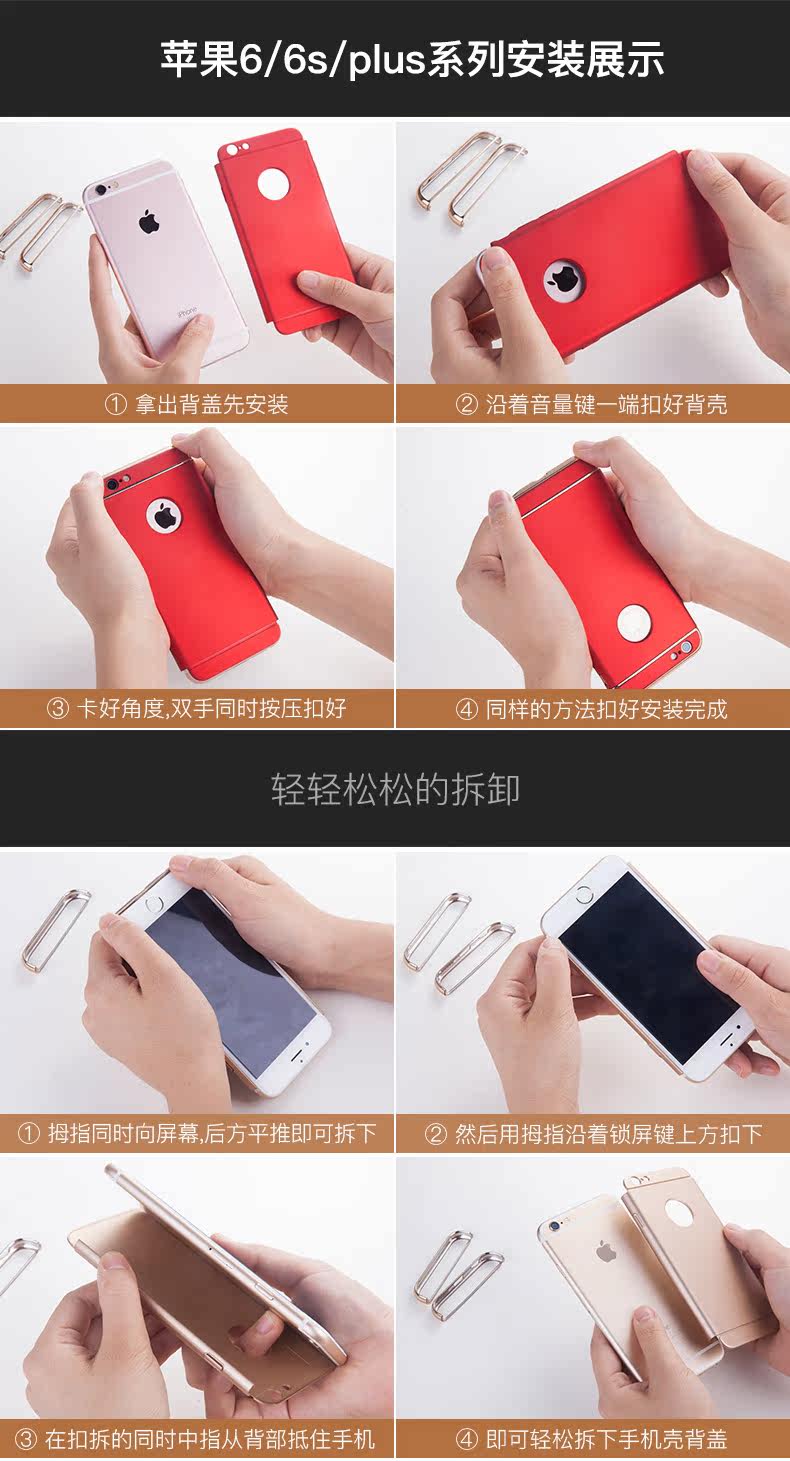 苹果6/6s/plus系列安装展示

iPhone

① 拿出背盖先安装

② 沿着音量键一端扣好背壳

③ 卡好角度,双手同时按压扣好

④ 同样的方法扣好安装完成

轻轻松松的拆卸

① 拇指同时向屏幕,后方平推即可拆下

② 然后用拇指沿着锁屏键上方扣下

③ 在扣拆的同时中指从背部抵住手机

④ 即可轻松拆下手机壳背盖