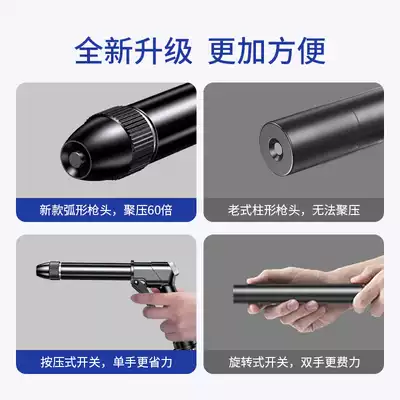 全新升级 更加方便

新款弧形枪头，聚压60倍

老式柱形枪头，无法聚压

按压式开关，单手更省力

旋转式开关，双手更费力