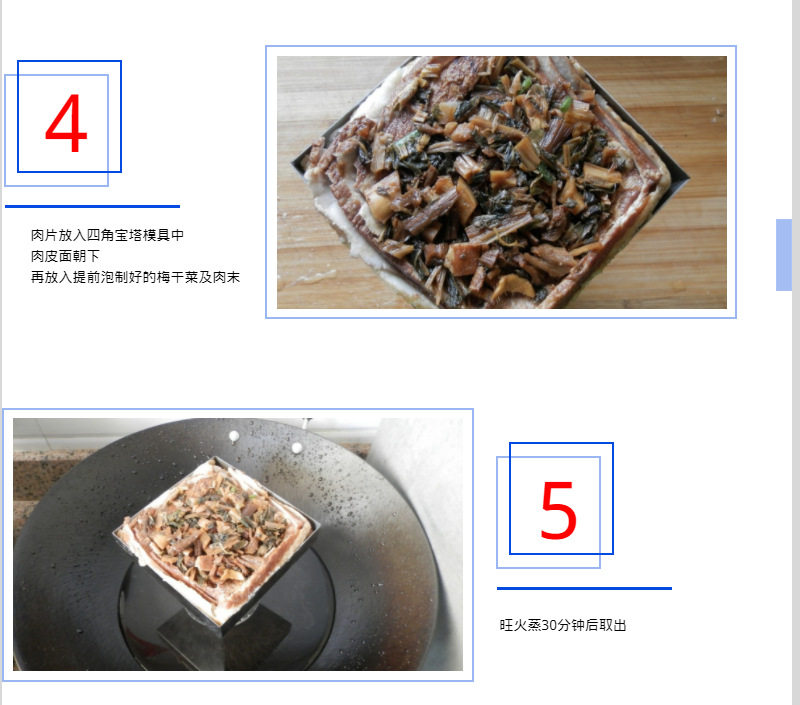 4

肉片放入四角宝塔模具中
肉皮面朝下
再放入提前泡制好的梅干菜及肉末

5

旺火蒸30分钟后取出