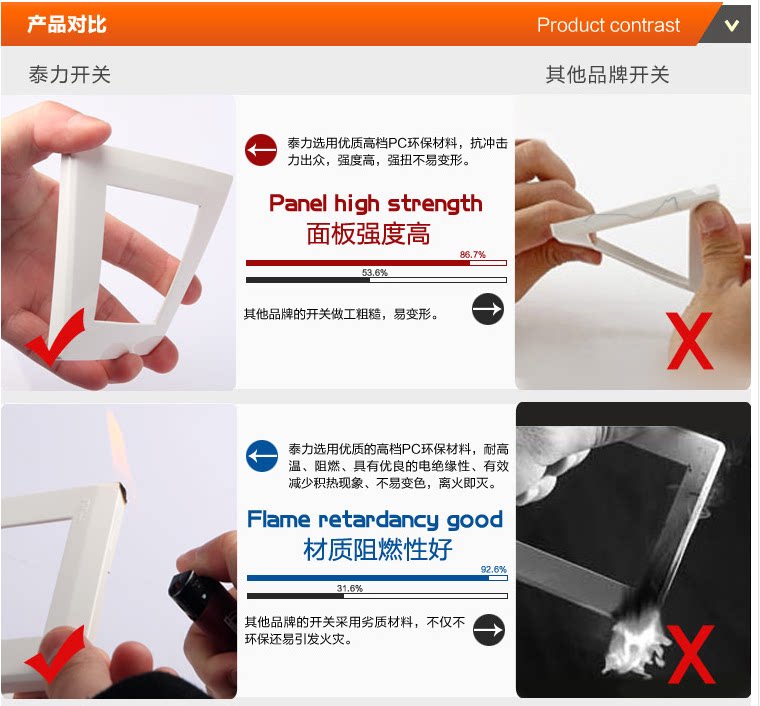 产品对比

Product contrast

泰力开关

其他品牌开关

泰力选用优质高档PC环保材料，抗冲击力出众，强度高，强扭不易变形。

Panel high strength
面板强度高

86.7%

53.6%

其他品牌的开关做工粗糙，易变形。

泰力选用优质的高档PC环保材料，耐高温、阻燃、具有优良的电绝缘性、有效减少积热现象、不易变色，离火即灭。

Flame retardancy good
材质阻燃性好

92.6%

31.6%

其他品牌的开关采用劣质材料，不仅不环保还易引发火灾。