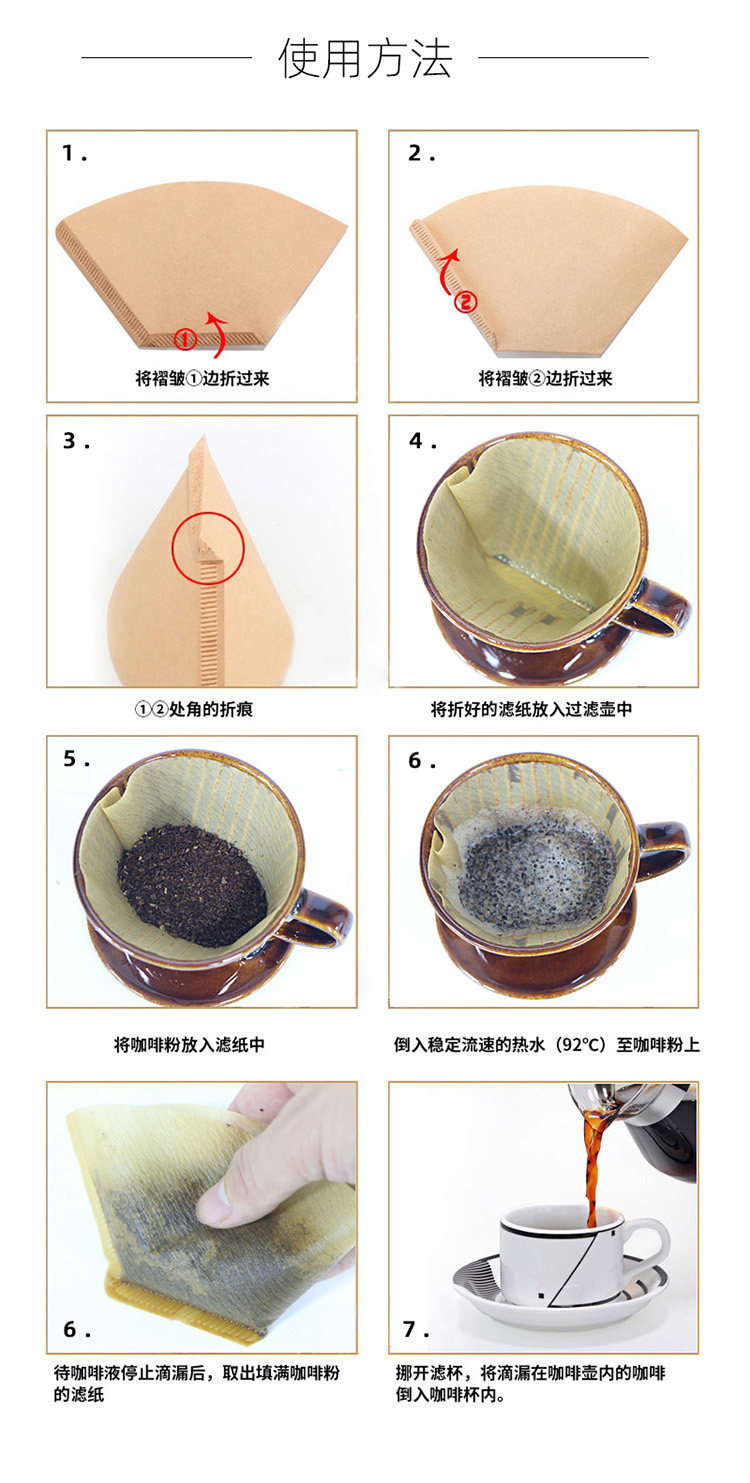 使用方法

1.

①

将褶皱①边折过来

2.

②

将褶皱②边折过来

3.

①②处角的折痕

4.

将折好的滤纸放入过滤壶中

5.

将咖啡粉放入滤纸中

6.

倒入稳定流速的热水（92℃）至咖啡粉上

6.

待咖啡液停止滴漏后，取出填满咖啡粉的滤纸

7.

挪开滤杯，将滴漏在咖啡壶内的咖啡倒入咖啡杯内。