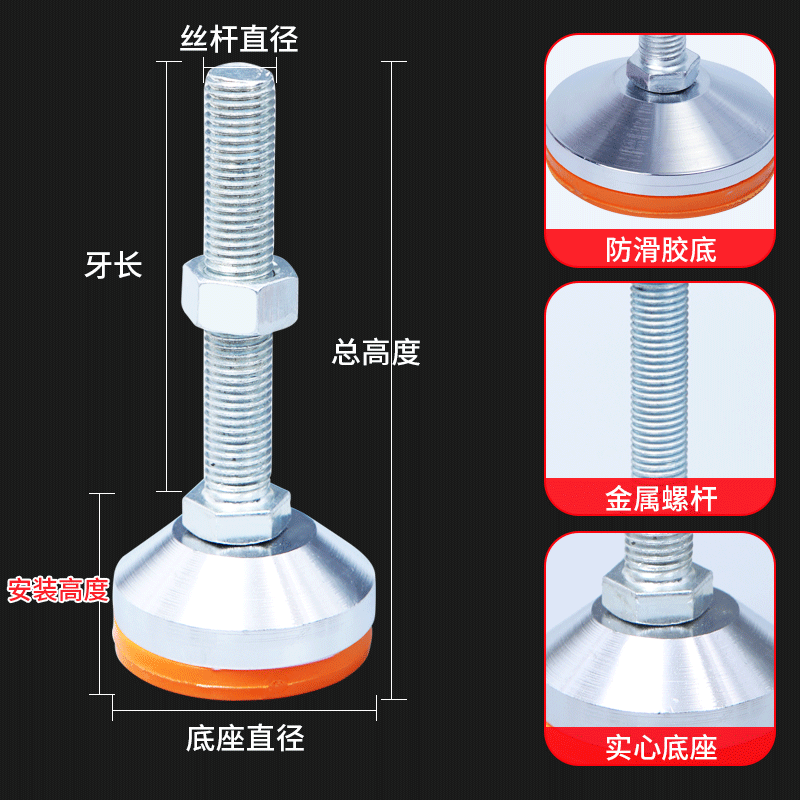 丝杆直径

牙长

总高度

安装高度

底座直径

防滑胶底

金属螺杆

实心底座