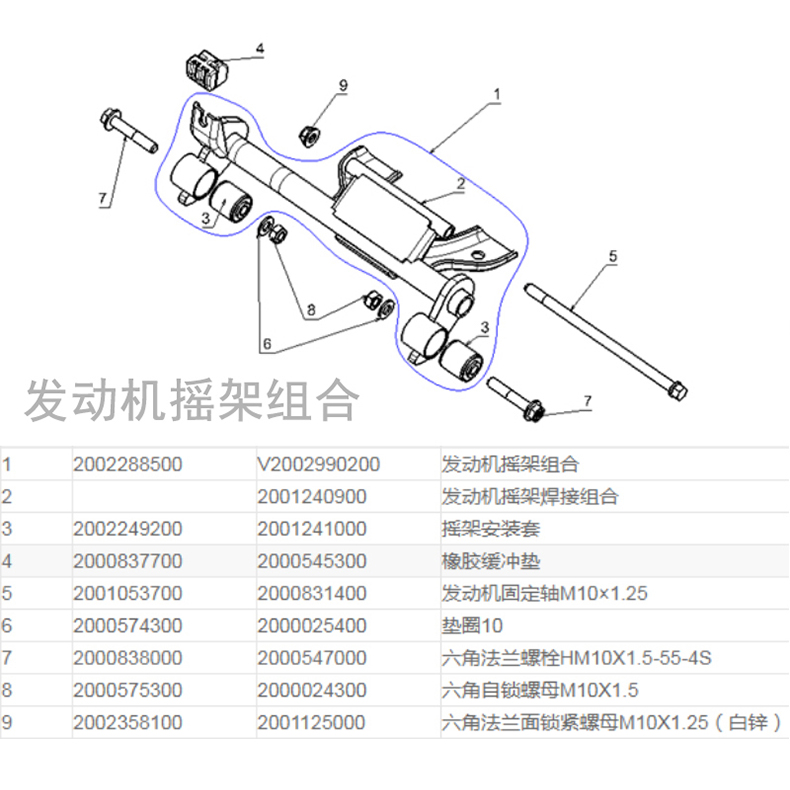 4
9
1
7
2
3
5
8
6
3
7

发动机摇架组合

| 1 | 2002288500 | V2002990200 | 发动机摇架组合 |
|---|---|---|---|
| 2 | | 2001240900 | 发动机摇架焊接组合 |
| 3 | 2002249200 | 2001241000 | 摇架安装套 |
| 4 | 2000837700 | 2000545300 | 橡胶缓冲垫 |
| 5 | 2001053700 | 2000831400 | 发动机固定轴M10×1.25 |
| 6 | 2000574300 | 2000025400 | 垫圈10 |
| 7 | 2000838000 | 2000547000 | 六角法兰螺栓HM10X1.5-55-4S |
| 8 | 2000575300 | 2000024300 | 六角自锁螺母M10X1.5 |
| 9 | 2002358100 | 2001125000 | 六角法兰面锁紧螺母M10X1.25（白锌） |