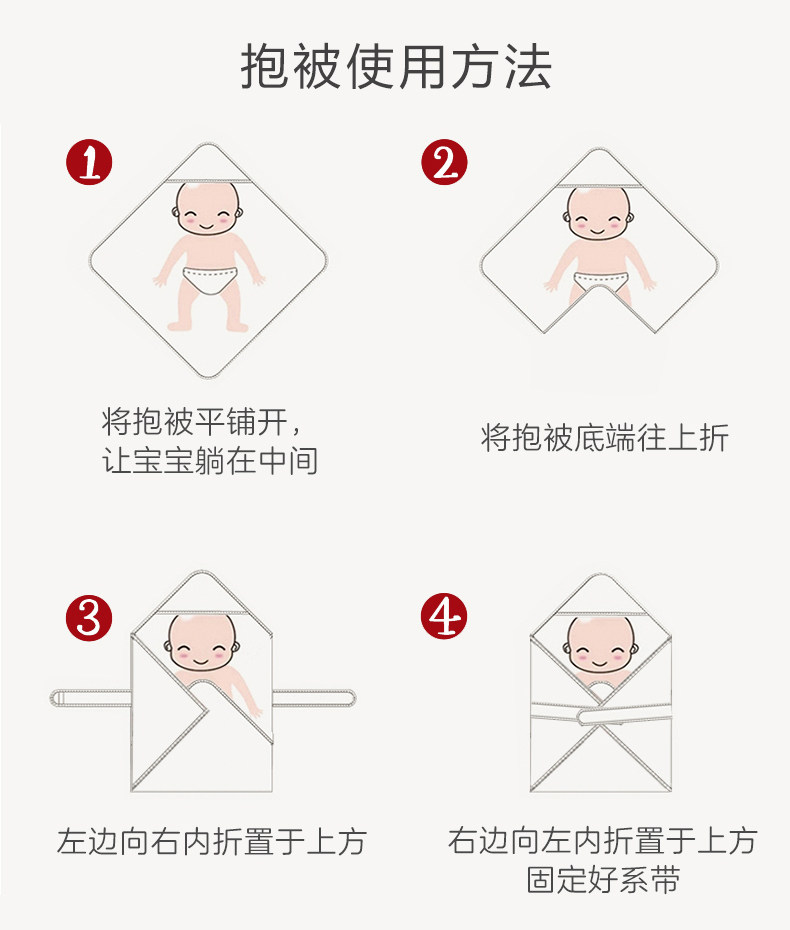 抱被使用方法

1

将抱被平铺开，
让宝宝躺在中间

2

将抱被底端往上折

3

左边向右内折置于上方

4

右边向左内折置于上方
固定好系带