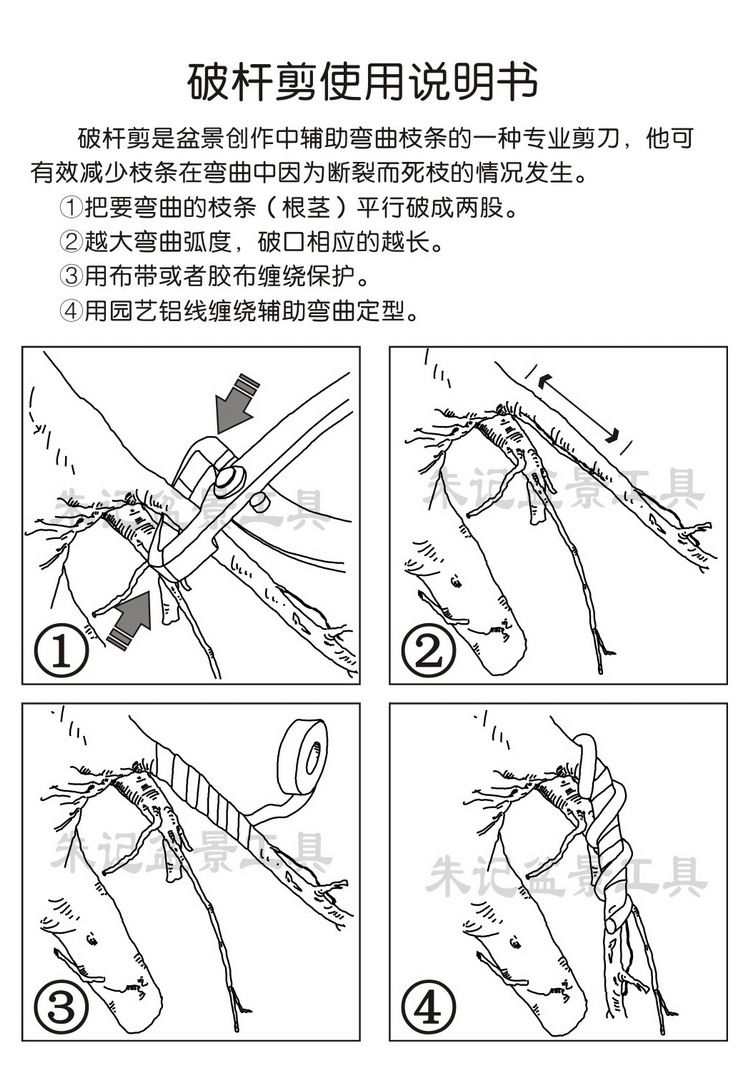 破杆剪使用说明书

破杆剪是盆景创作中辅助弯曲枝条的一种专业剪刀，他可有效减少枝条在弯曲中因为断裂而死枝的情况发生。

①把要弯曲的枝条（根茎）平行破成两股。

②越大弯曲弧度，破口相应的越长。

③用布带或者胶布缠绕保护。

④用园艺铝线缠绕辅助弯曲定型。

朱记盆景工具

①

朱记盆景工具

②

朱记盆景工具

③

朱记盆景工具

④