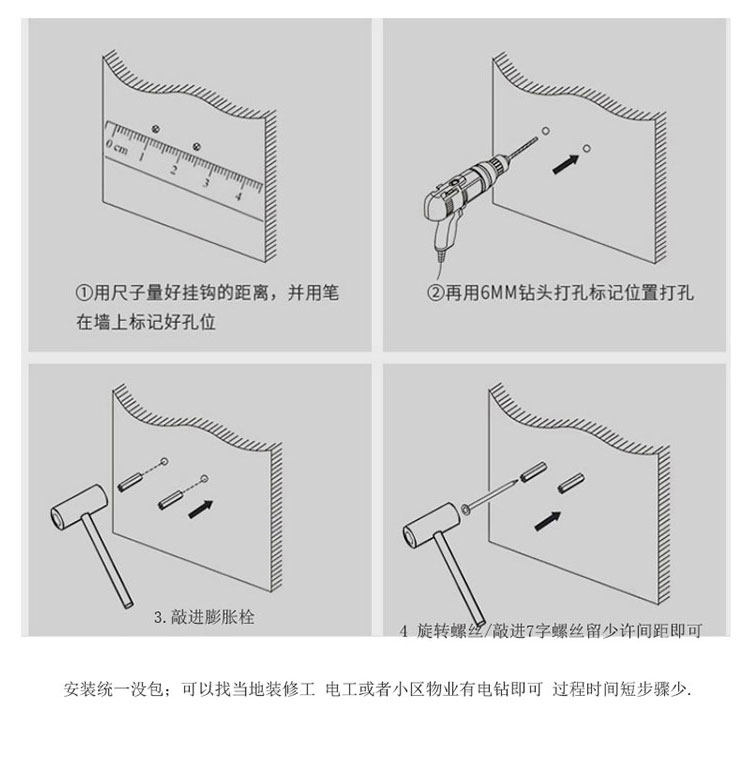 0 cm 1 2 3 4

①用尺子量好挂钩的距离，并用笔在墙上标记好孔位

②再用6MM钻头打孔标记位置打孔

3. 敲进膨胀栓

4 旋转螺丝/敲进7字螺丝留少许间距即可

安装统一没包；可以找当地装修工 电工或者小区物业有电钻即可 过程时间短步骤少.