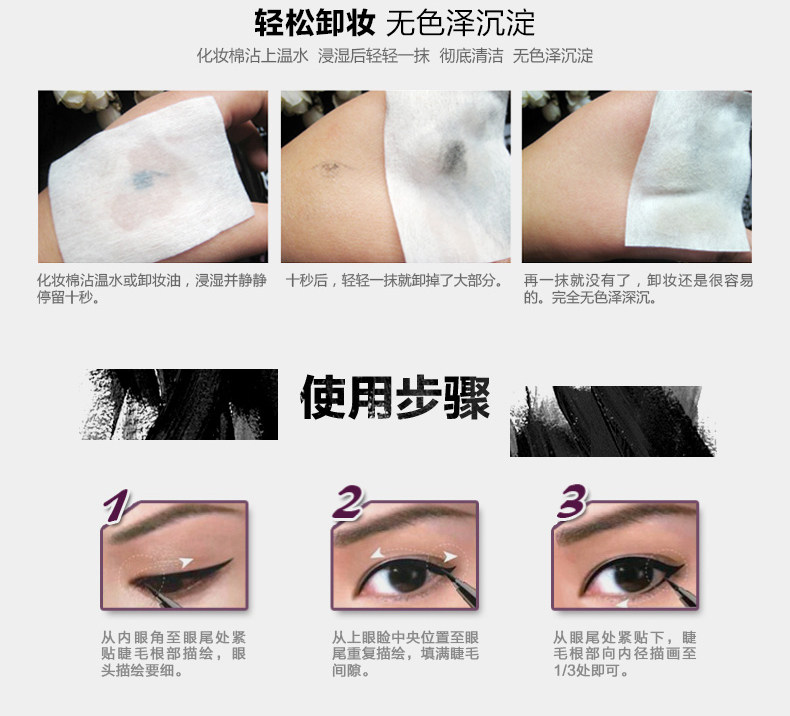 轻松卸妆 无色泽沉淀
化妆棉沾上温水 浸湿后轻轻一抹 彻底清洁 无色泽沉淀

化妆棉沾温水或卸妆油，浸湿并静静停留十秒。

十秒后，轻轻一抹就卸掉了大部分。

再一抹就没有了，卸妆还是很容易的。完全无色泽深沉。

使用步骤

1
从内眼角至眼尾处紧贴睫毛根部描绘，眼头描绘要细。

2
从上眼睑中央位置至眼尾重复描绘，填满睫毛间隙。

3
从眼尾处紧贴下，睫毛根部向内径描画至1/3处即可。