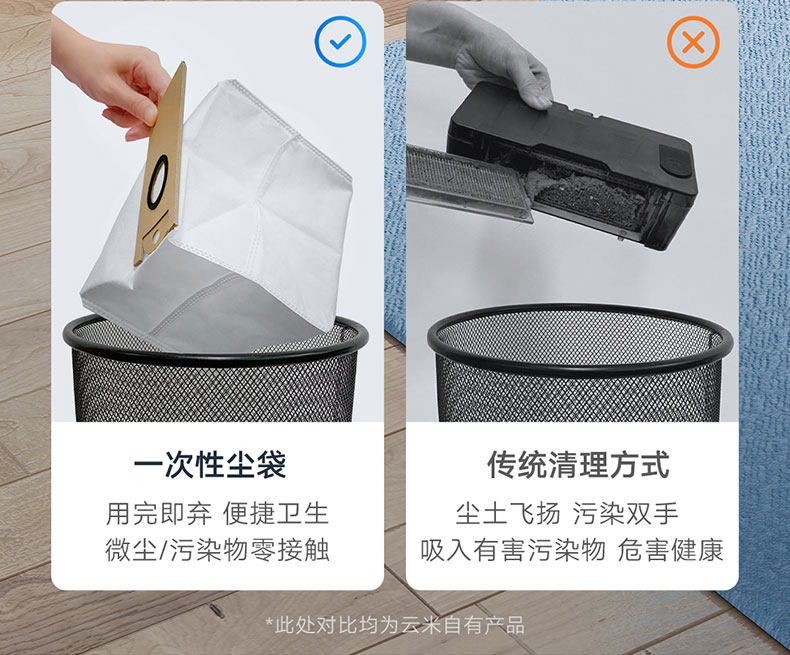 一次性尘袋

用完即弃 便捷卫生
微尘/污染物零接触

传统清理方式

尘土飞扬 污染双手
吸入有害污染物 危害健康

*此处对比均为云米自有产品