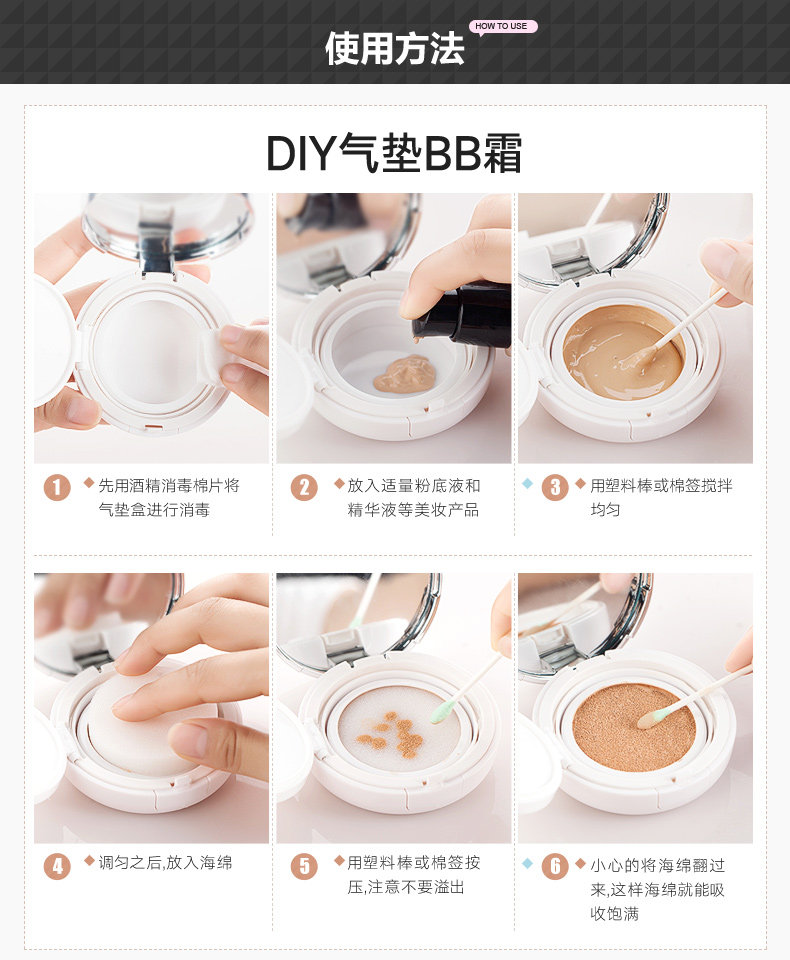 使用方法 HOW TO USE

DIY气垫BB霜

1 先用酒精消毒棉片将气垫盒进行消毒

2 放入适量粉底液和精华液等美妆产品

3 用塑料棒或棉签搅拌均匀

4 调匀之后,放入海绵

5 用塑料棒或棉签按压,注意不要溢出

6 小心的将海绵翻过来,这样海绵就能吸收饱满