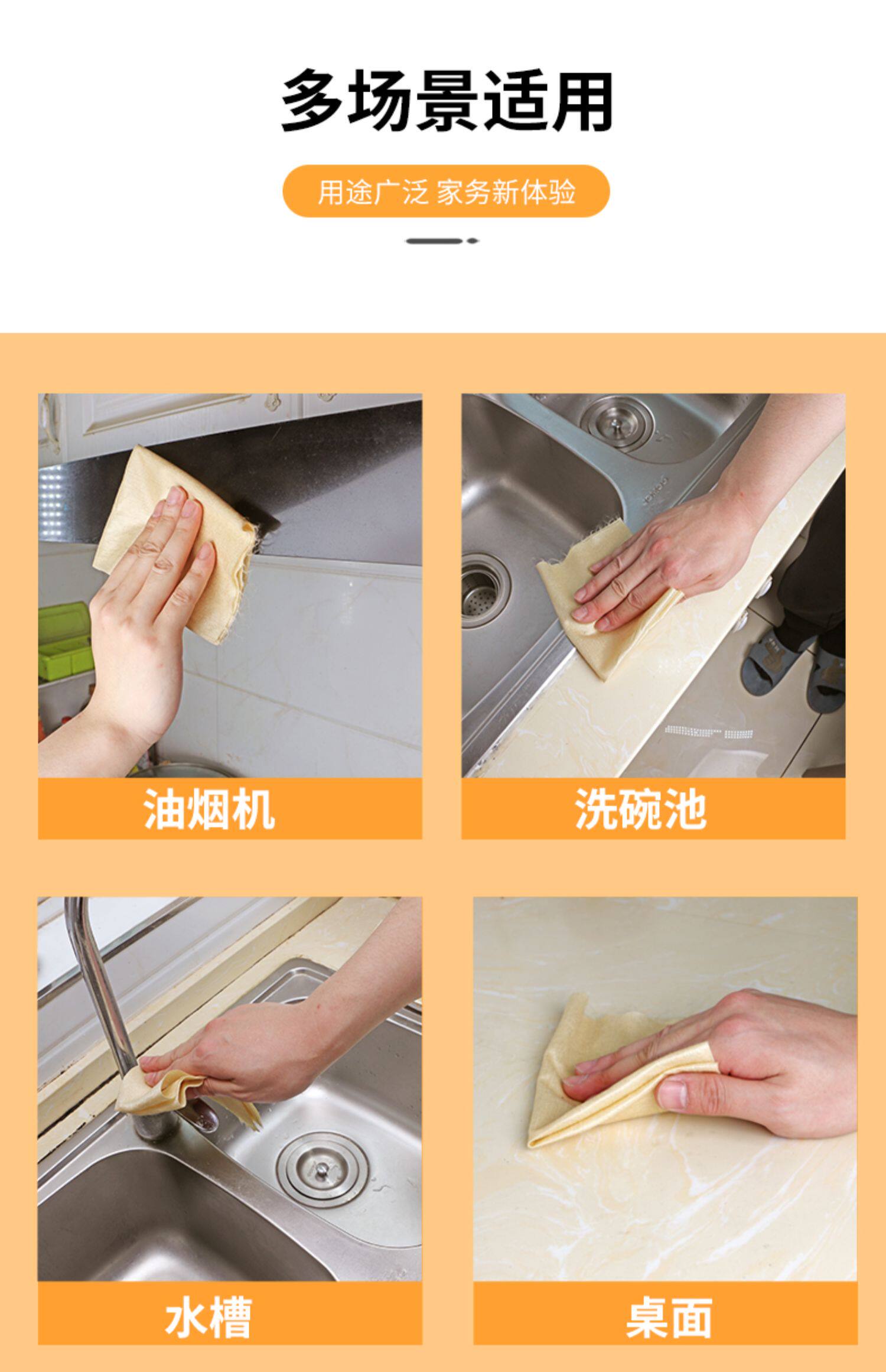 多场景适用

用途广泛 家务新体验

油烟机

洗碗池

水槽

桌面