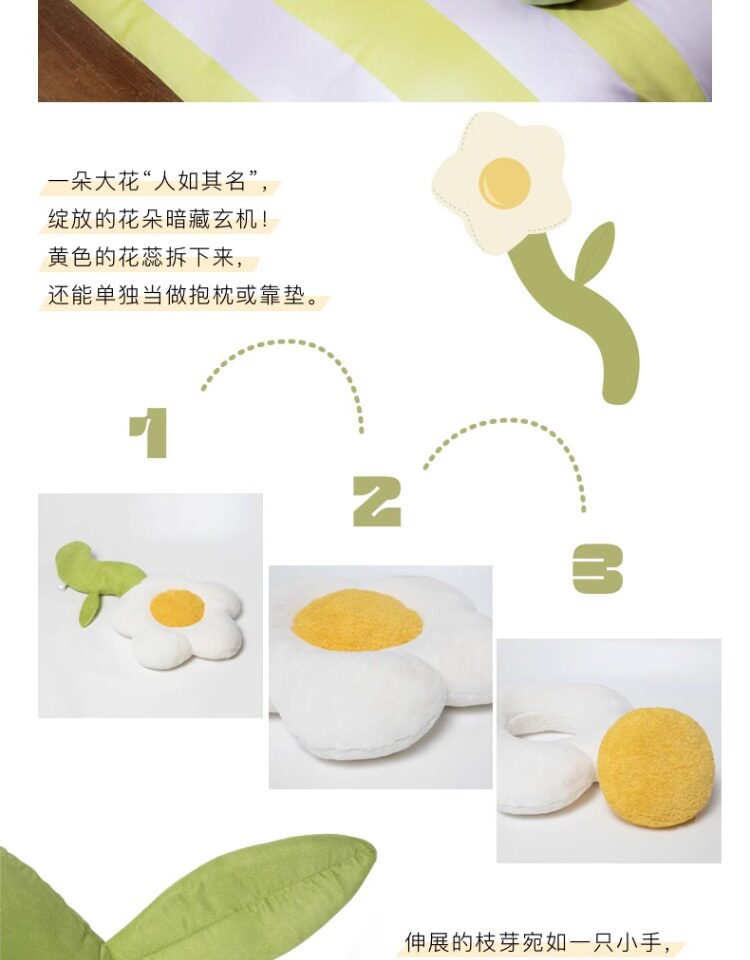 一朵大花“人如其名”，
绽放的花朵暗藏玄机！
黄色的花蕊拆下来，
还能单独当做抱枕或靠垫。

1

2

3

伸展的枝芽宛如一只小手，