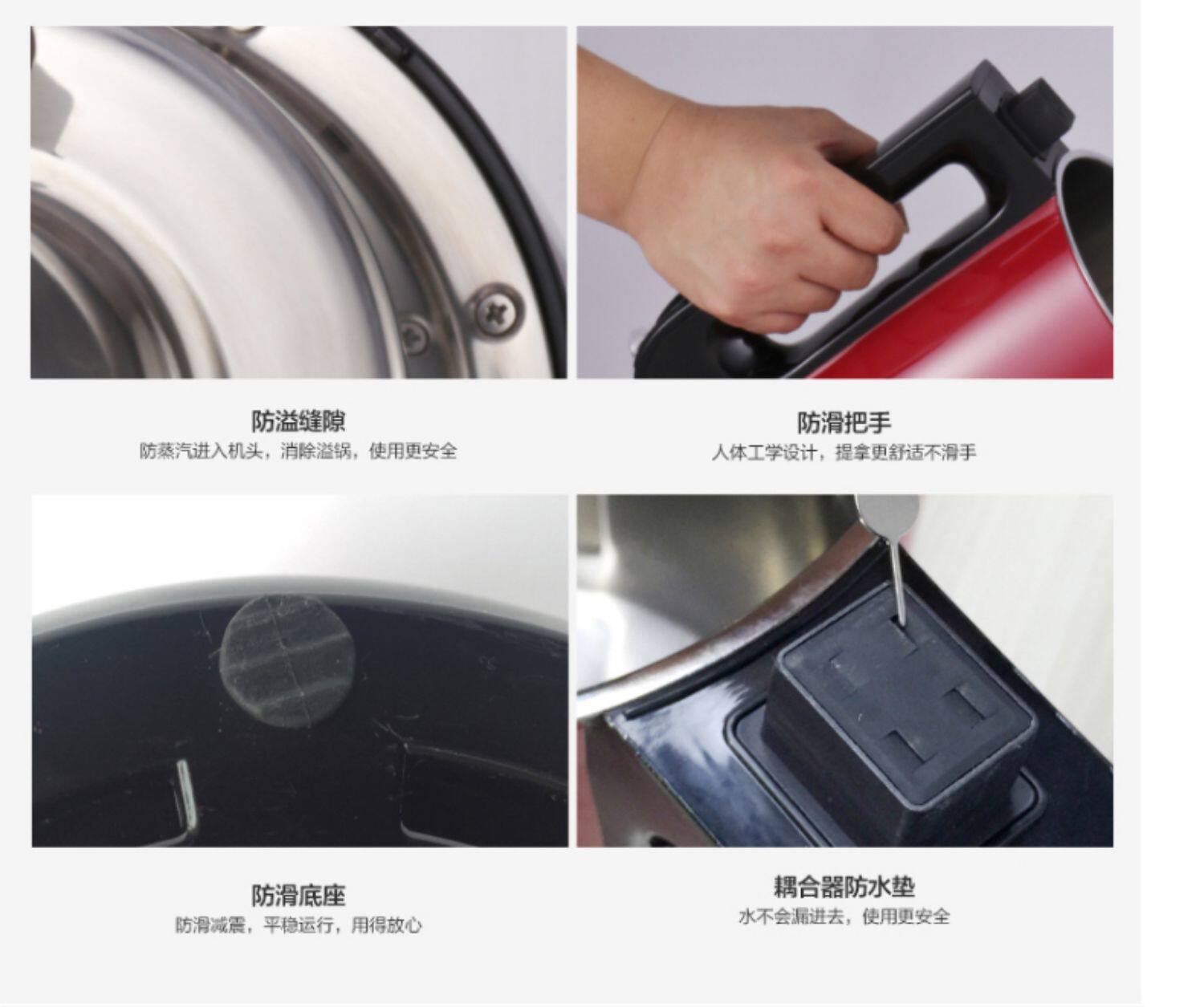 防溢缝隙
防蒸汽进入机头，消除溢锅，使用更安全

防滑把手
人体工学设计，提拿更舒适不滑手

防滑底座
防滑减震，平稳运行，用得放心

耦合器防水垫
水不会漏进去，使用更安全