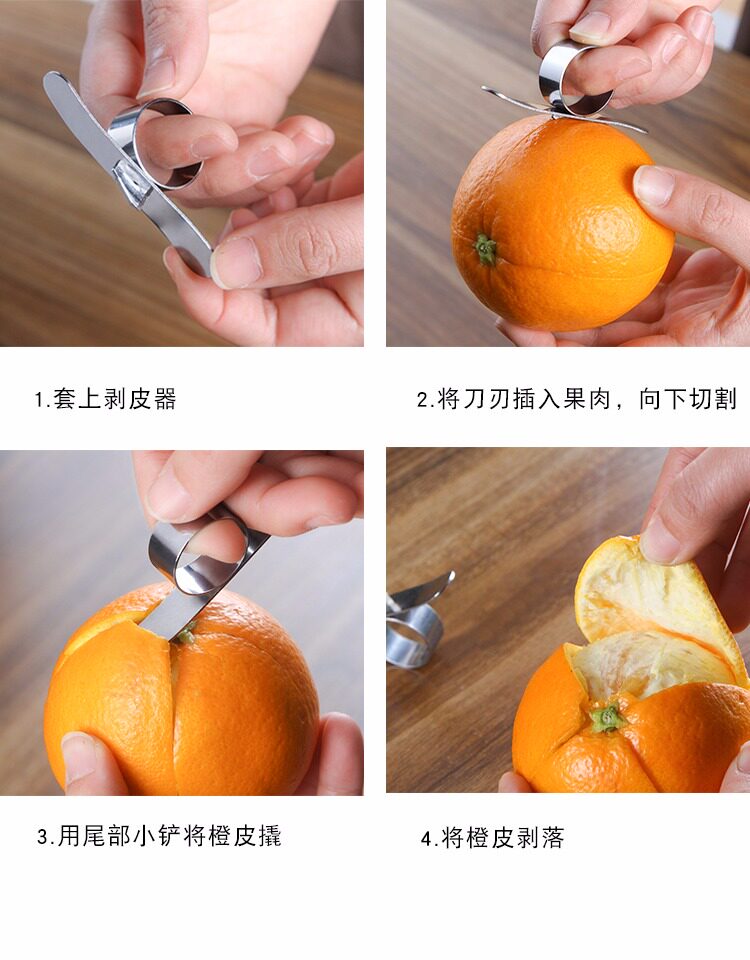 1.套上剥皮器

2.将刀刃插入果肉，向下切割

3.用尾部小铲将橙皮撬

4.将橙皮剥落