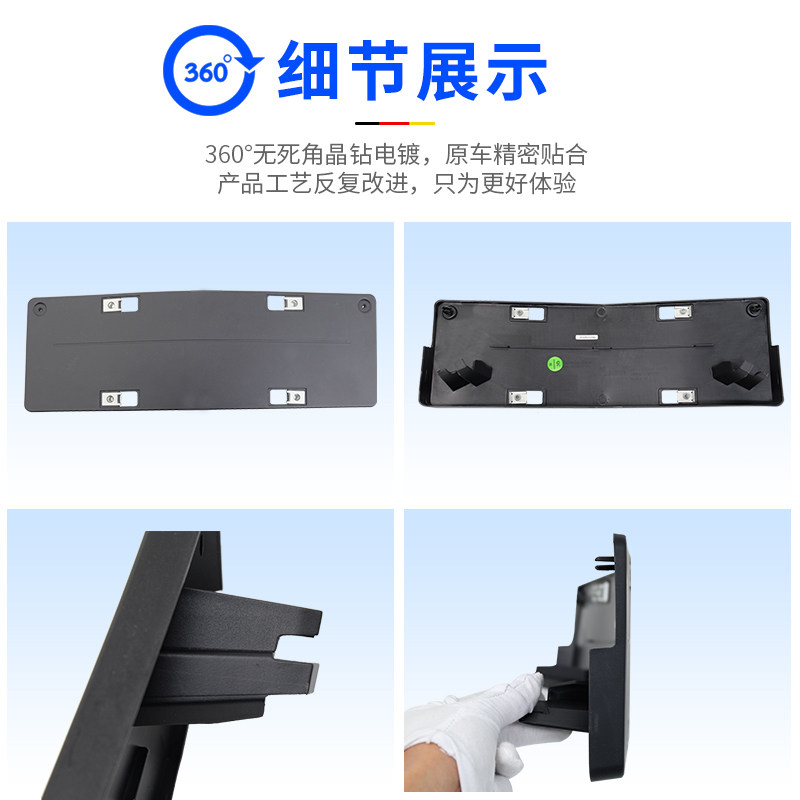 360°

细节展示

360°无死角晶钻电镀，原车精密贴合
产品工艺反复改进，只为更好体验