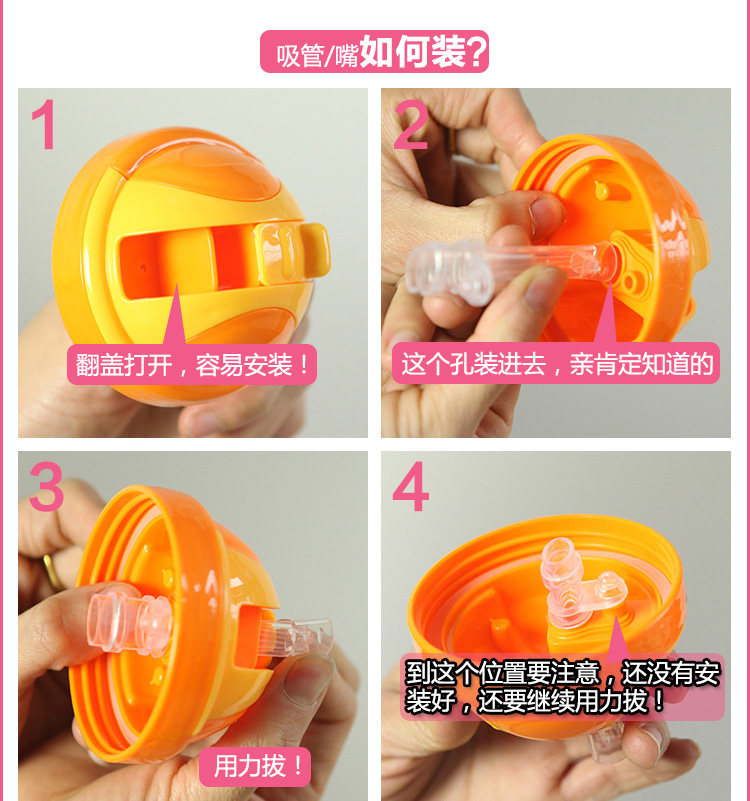 吸管/嘴如何装?

1

翻盖打开，容易安装！

2

这个孔装进去，亲肯定知道的

3

用力拔！

4

到这个位置要注意，还没有安装好，还要继续用力拔！