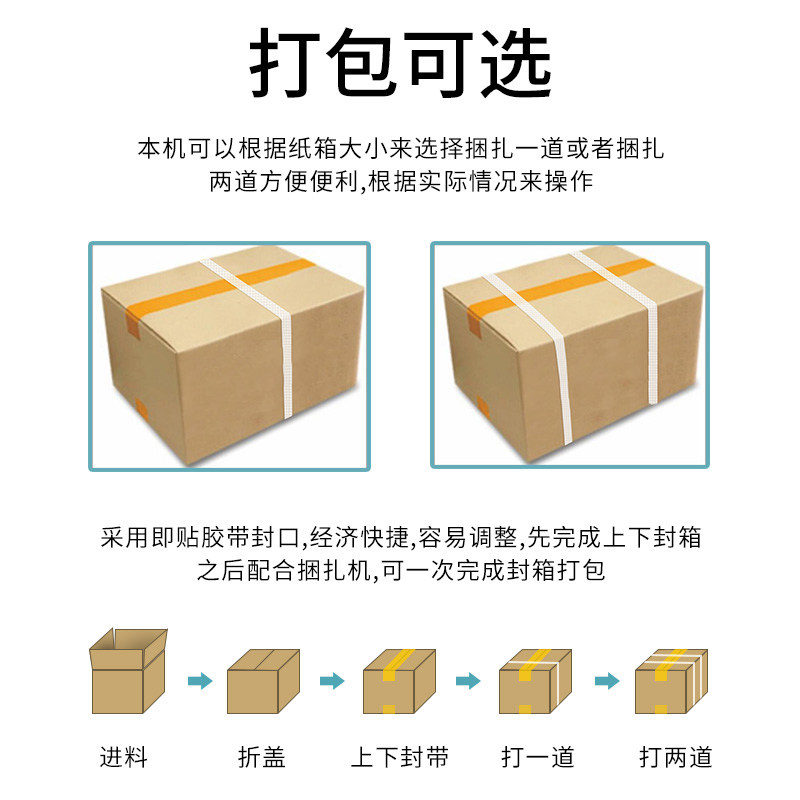 打包可选

本机可以根据纸箱大小来选择捆扎一道或者捆扎两道方便便利,根据实际情况来操作

采用即贴胶带封口,经济快捷,容易调整,先完成上下封箱之后配合捆扎机,可一次完成封箱打包

进料

折盖

上下封带

打一道

打两道