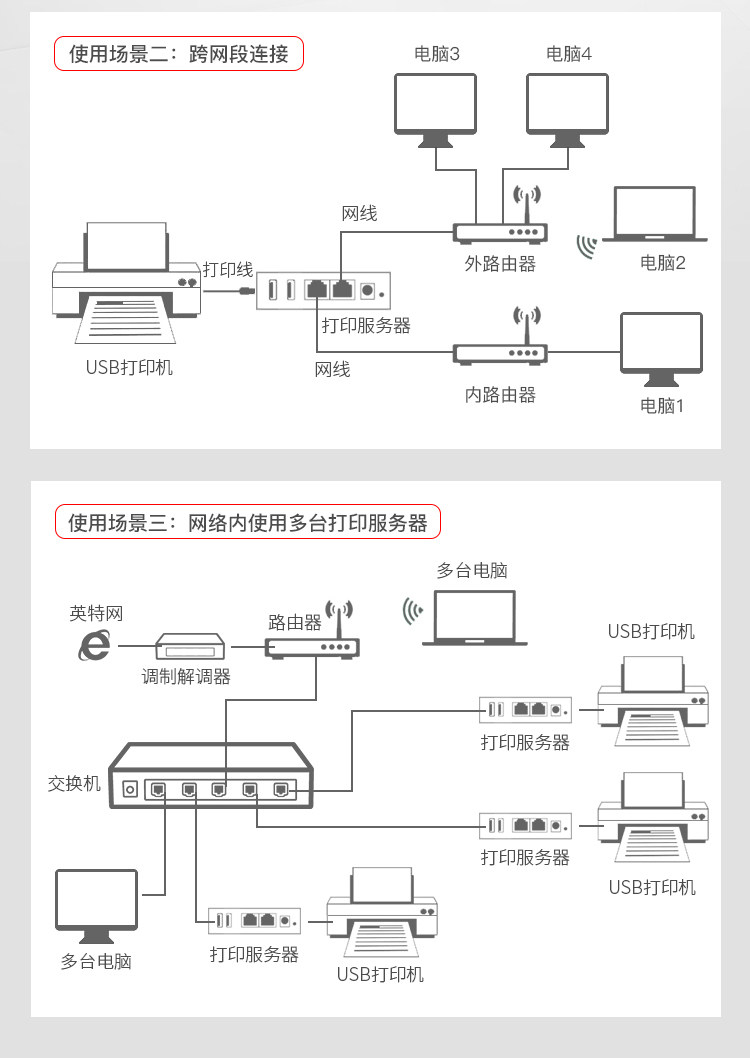 使用场景二：跨网段连接

电脑3
电脑4
网线
外路由器
电脑2
打印线
打印服务器
USB打印机
网线
内路由器
电脑1

使用场景三：网络内使用多台打印服务器

多台电脑
英特网
路由器
调制解调器
USB打印机
打印服务器
交换机
打印服务器
USB打印机
多台电脑
打印服务器
USB打印机