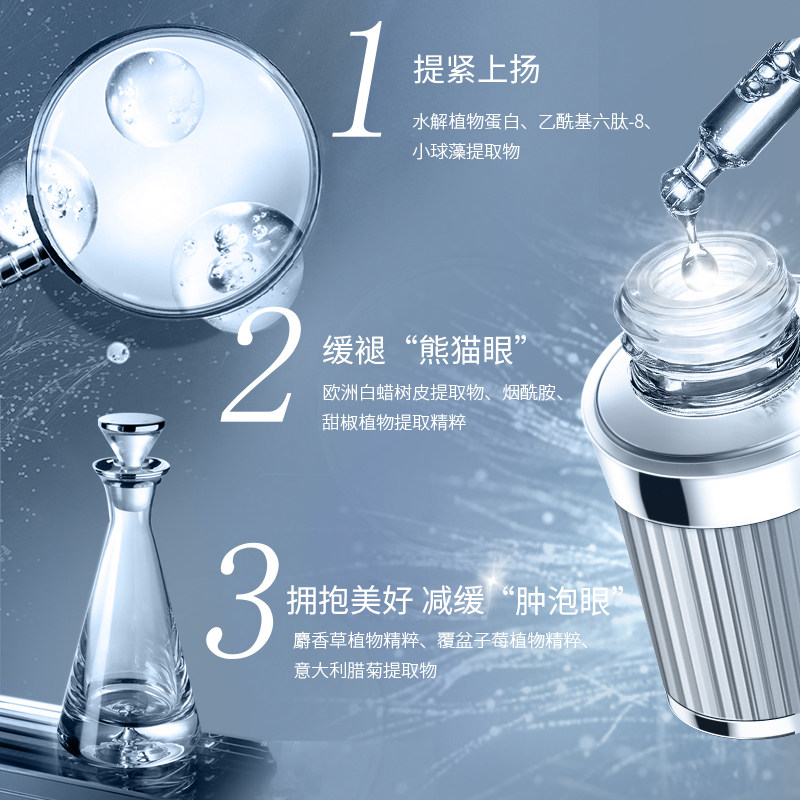 1 提紧上扬

水解植物蛋白、乙酰基六肽-8、小球藻提取物

2 缓褪“熊猫眼”

欧洲白蜡树皮提取物、烟酰胺、甜椒植物提取精粹

3 拥抱美好 减缓“肿泡眼”

麝香草植物精粹、覆盆子莓植物精粹、意大利腊菊提取物