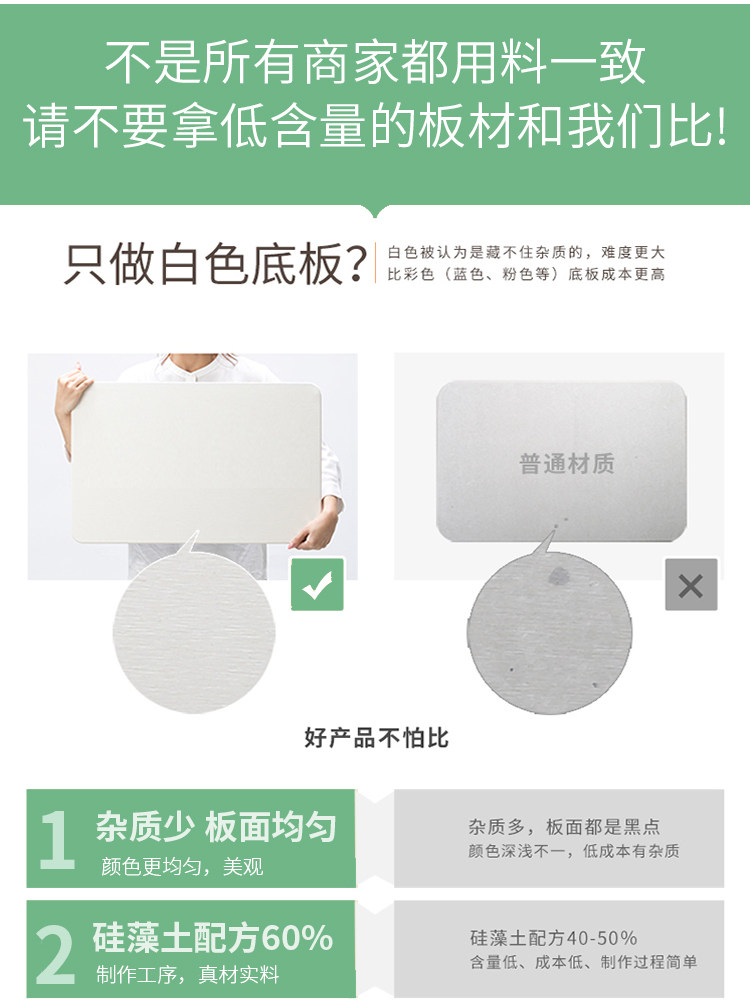 不是所有商家都用料一致
请不要拿低含量的板材和我们比!

只做白色底板?

白色被认为是藏不住杂质的，难度更大
比彩色（蓝色、粉色等）底板成本更高

普通材质

好产品不怕比

1 杂质少 板面均匀
颜色更均匀，美观

杂质多，板面都是黑点
颜色深浅不一，低成本有杂质

2 硅藻土配方60%
制作工序，真材实料

硅藻土配方40-50%
含量低、成本低、制作过程简单