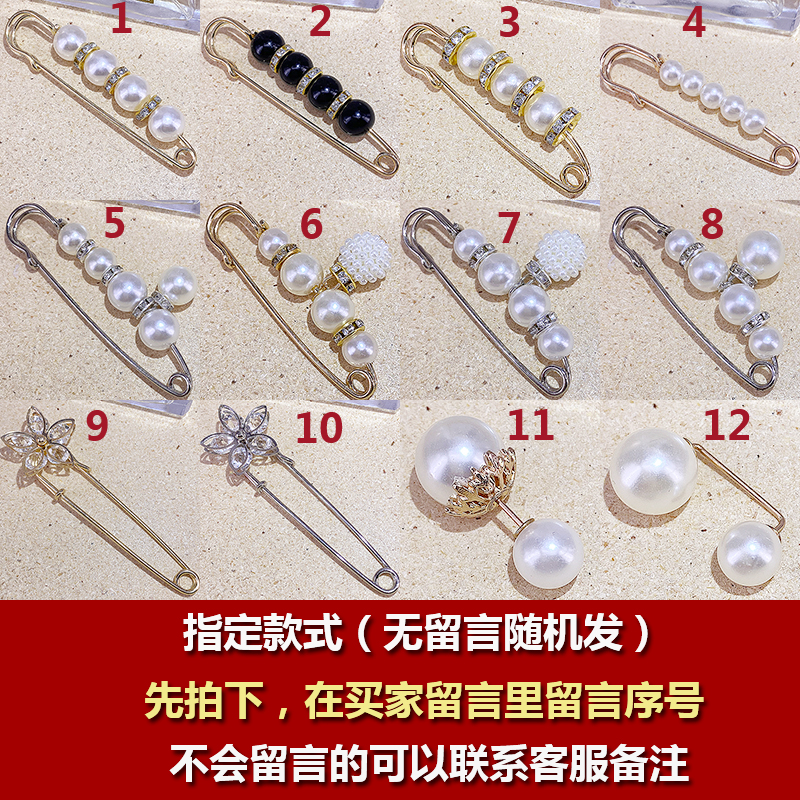 1
2
3
4
5
6
7
8
9
10
11
12

指定款式（无留言随机发）
先拍下，在买家留言里留言序号
不会留言的可以联系客服备注