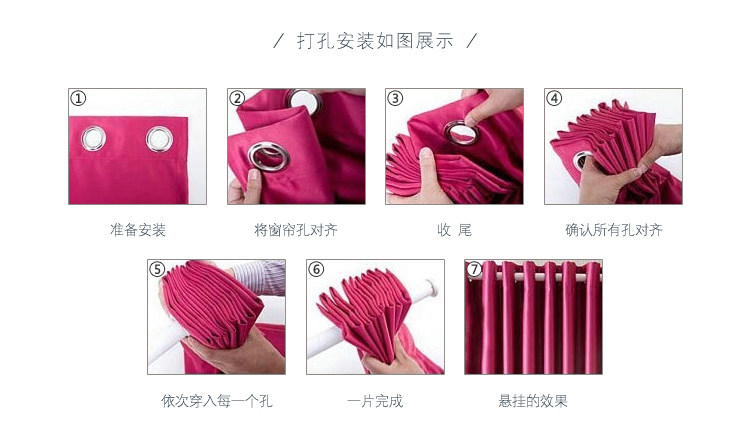 / 打孔安装如图展示 /

①
准备安装

②
将窗帘孔对齐

③
收 尾

④
确认所有孔对齐

⑤
依次穿入每一个孔

⑥
一片完成

⑦
悬挂的效果