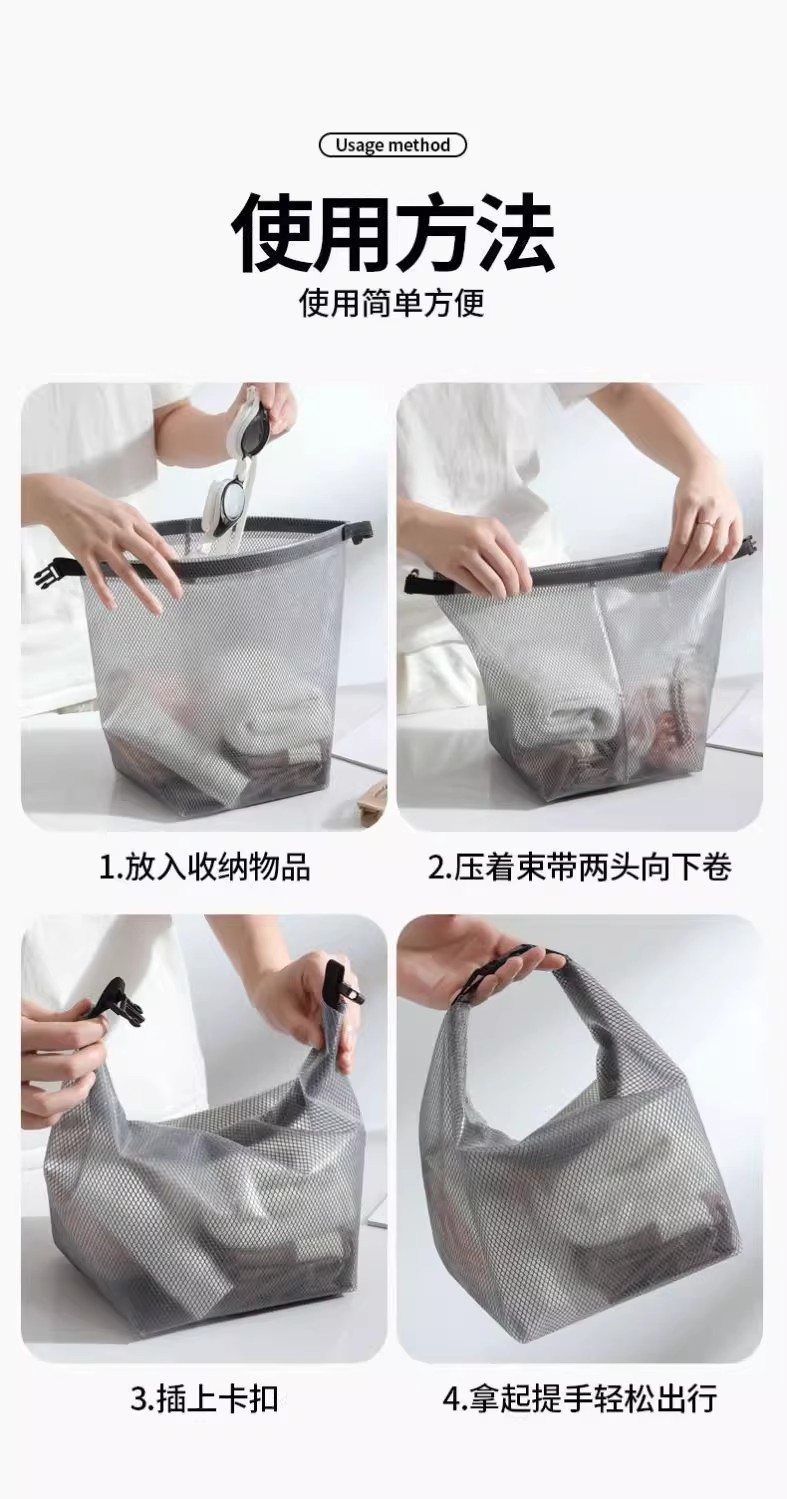 Usage method

使用方法

使用简单方便

1.放入收纳物品

2.压着束带两头向下卷

3.插上卡扣

4.拿起提手轻松出行