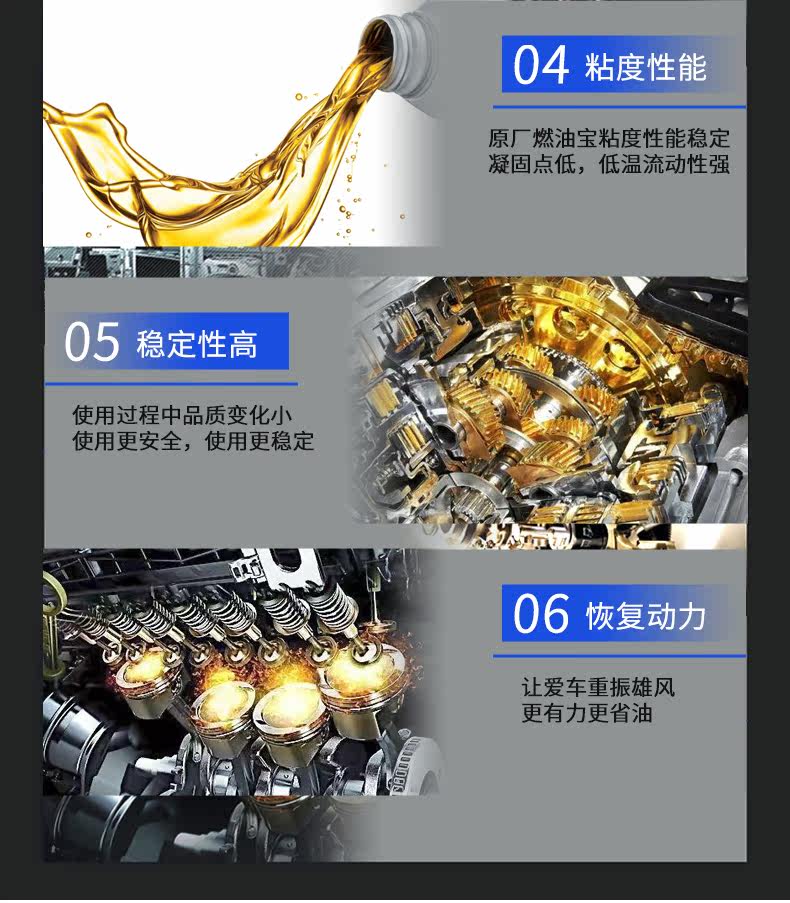 04 粘度性能

原厂燃油宝粘度性能稳定
凝固点低，低温流动性强

05 稳定性高

使用过程中品质变化小
使用更安全，使用更稳定

06 恢复动力

让爱车重振雄风
更有力更省油