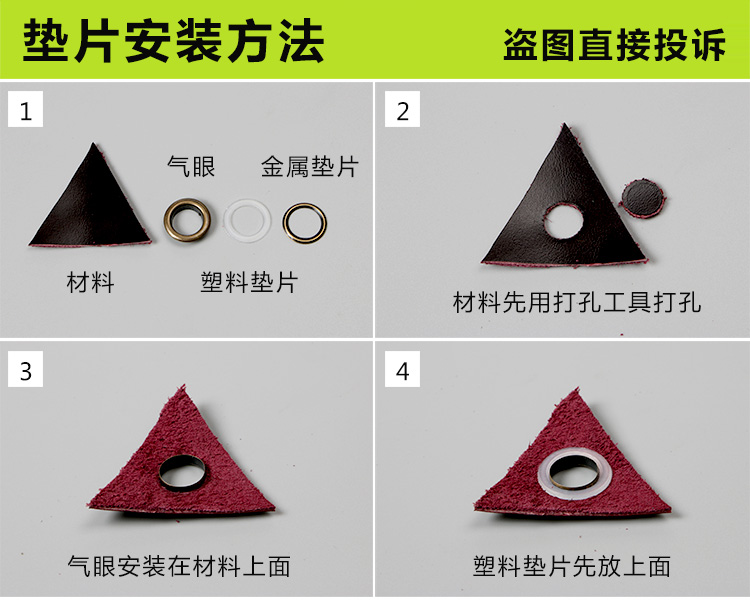 垫片安装方法

盗图直接投诉

1

气眼

金属垫片

材料

塑料垫片

2

材料先用打孔工具打孔

3

气眼安装在材料上面

4

塑料垫片先放上面