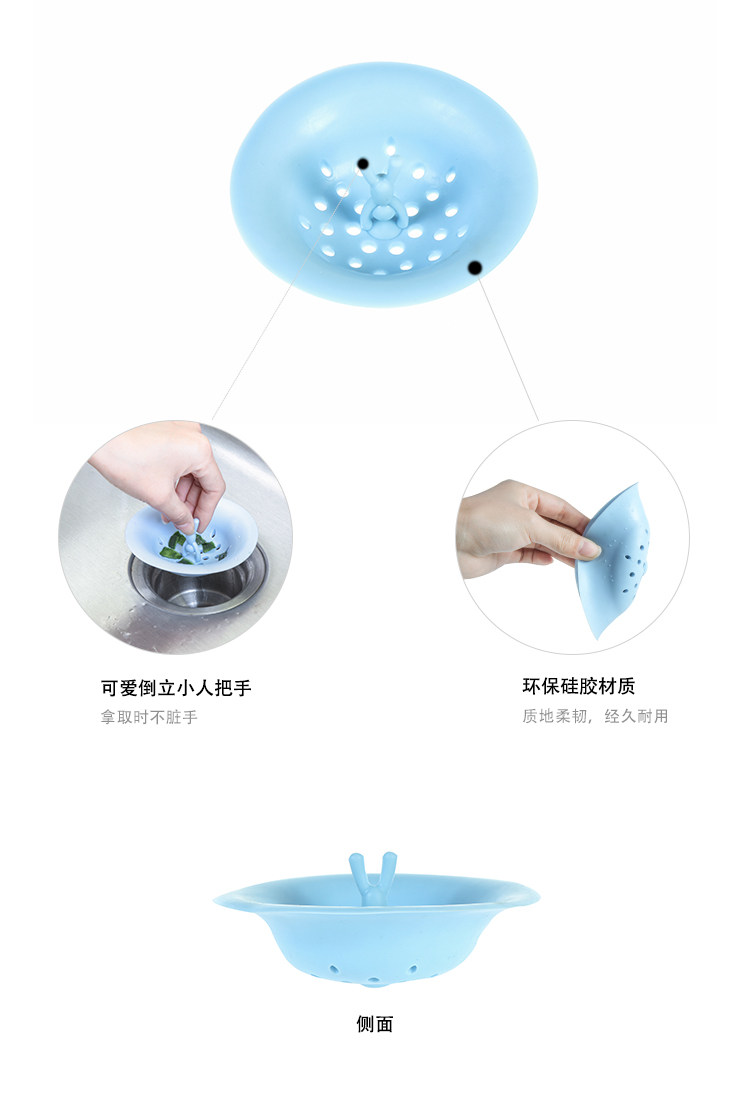 可爱倒立小人把手
拿取时不脏手

环保硅胶材质
质地柔韧，经久耐用

侧面