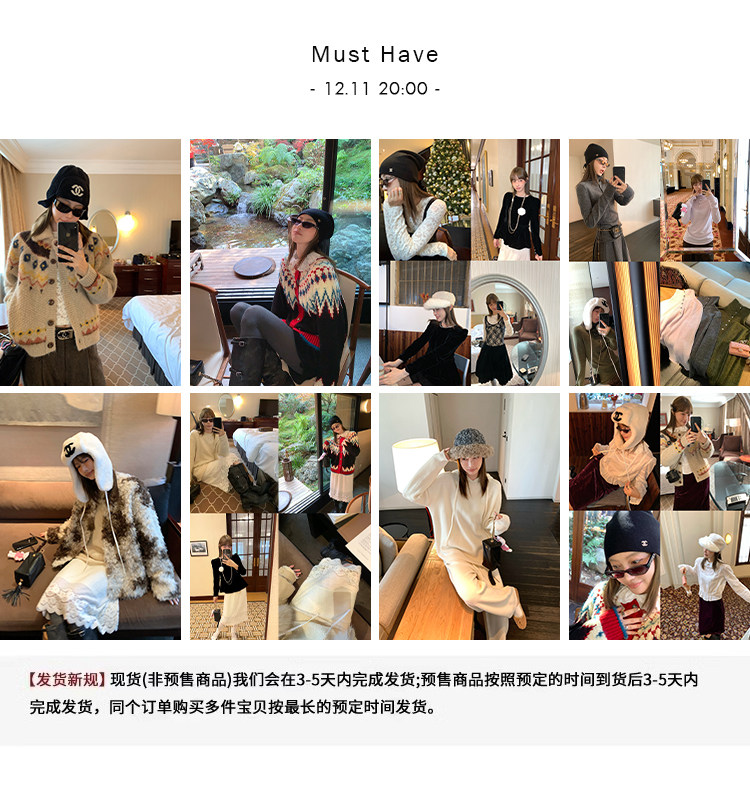 Must Have

- 12.11 20:00 -

【发货新规】现货(非预售商品)我们会在3-5天内完成发货;预售商品按照预定的时间到货后3-5天内完成发货，同个订单购买多件宝贝按最长的预定时间发货。