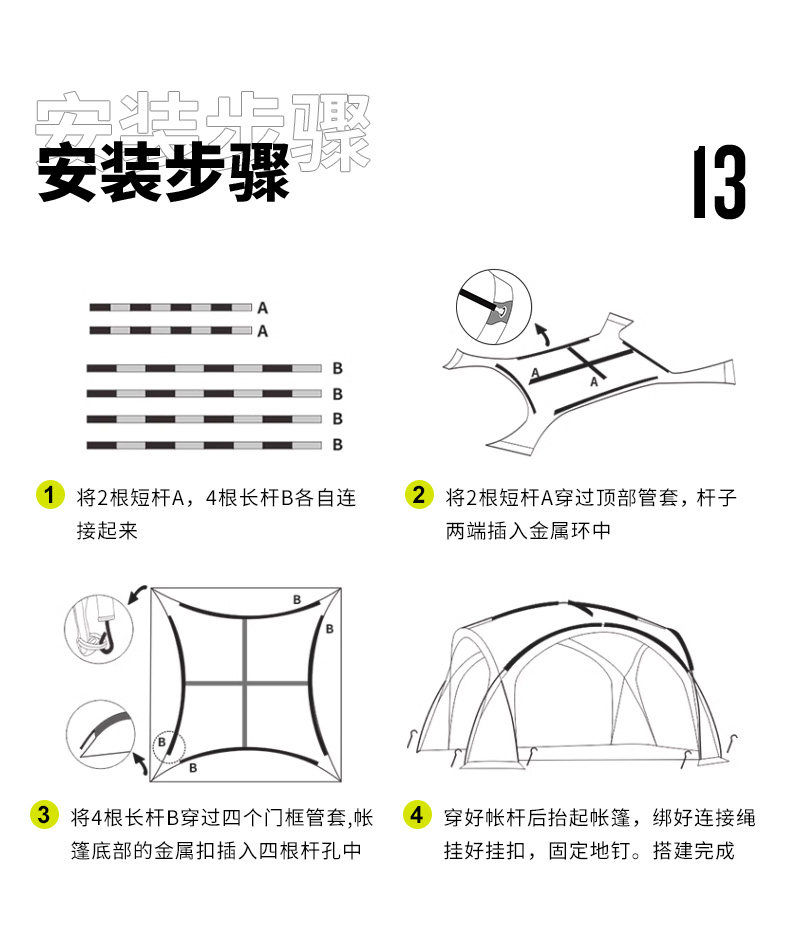 安装步骤

安装步骤

13

A
A
B
B
B
B

1 将2根短杆A，4根长杆B各自连接起来

A
A

2 将2根短杆A穿过顶部管套，杆子两端插入金属环中

B
B
B
B

3 将4根长杆B穿过四个门框管套,帐篷底部的金属扣插入四根杆孔中

4 穿好帐杆后抬起帐篷，绑好连接绳挂好挂扣，固定地钉。搭建完成