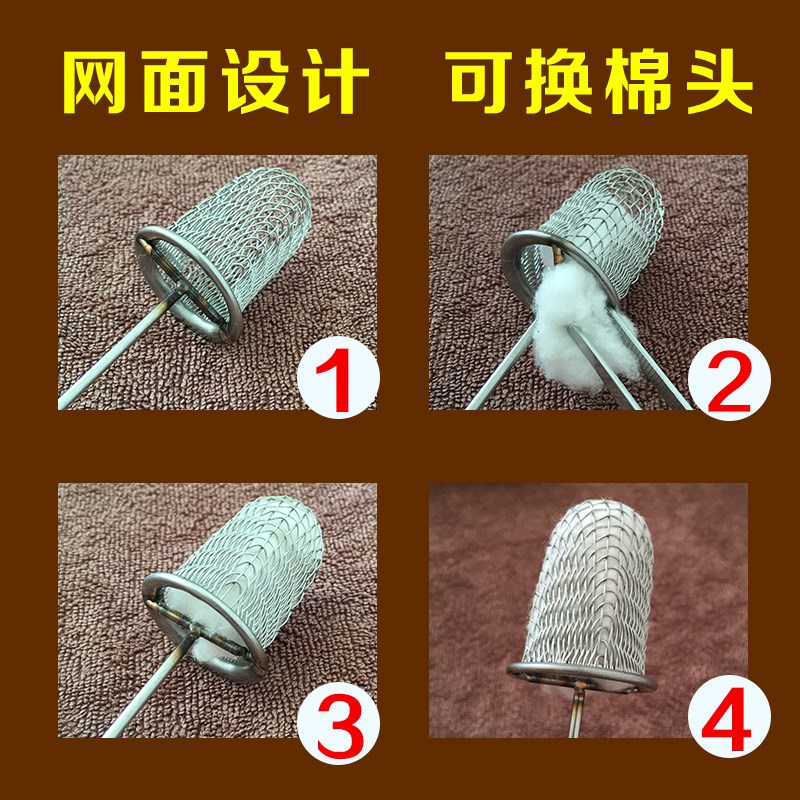 网面设计　可换棉头

1

2

3

4