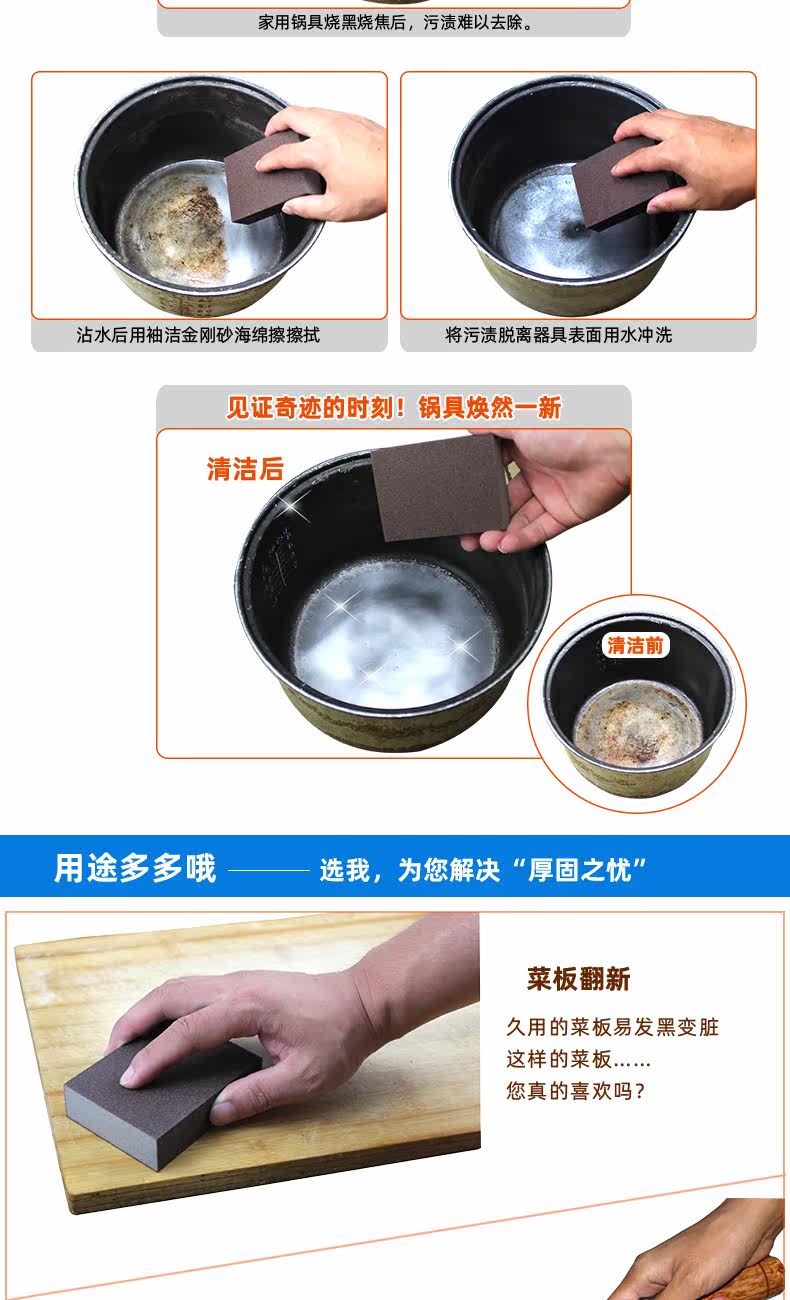 家用锅具烧黑烧焦后，污渍难以去除。

沾水后用袖洁金刚砂海绵擦擦拭

将污渍脱离器具表面用水冲洗

见证奇迹的时刻！锅具焕然一新

清洁后

清洁前

用途多多哦 —— 选我，为您解决“厚固之忧”

菜板翻新

久用的菜板易发黑变脏
这样的菜板……
您真的喜欢吗？