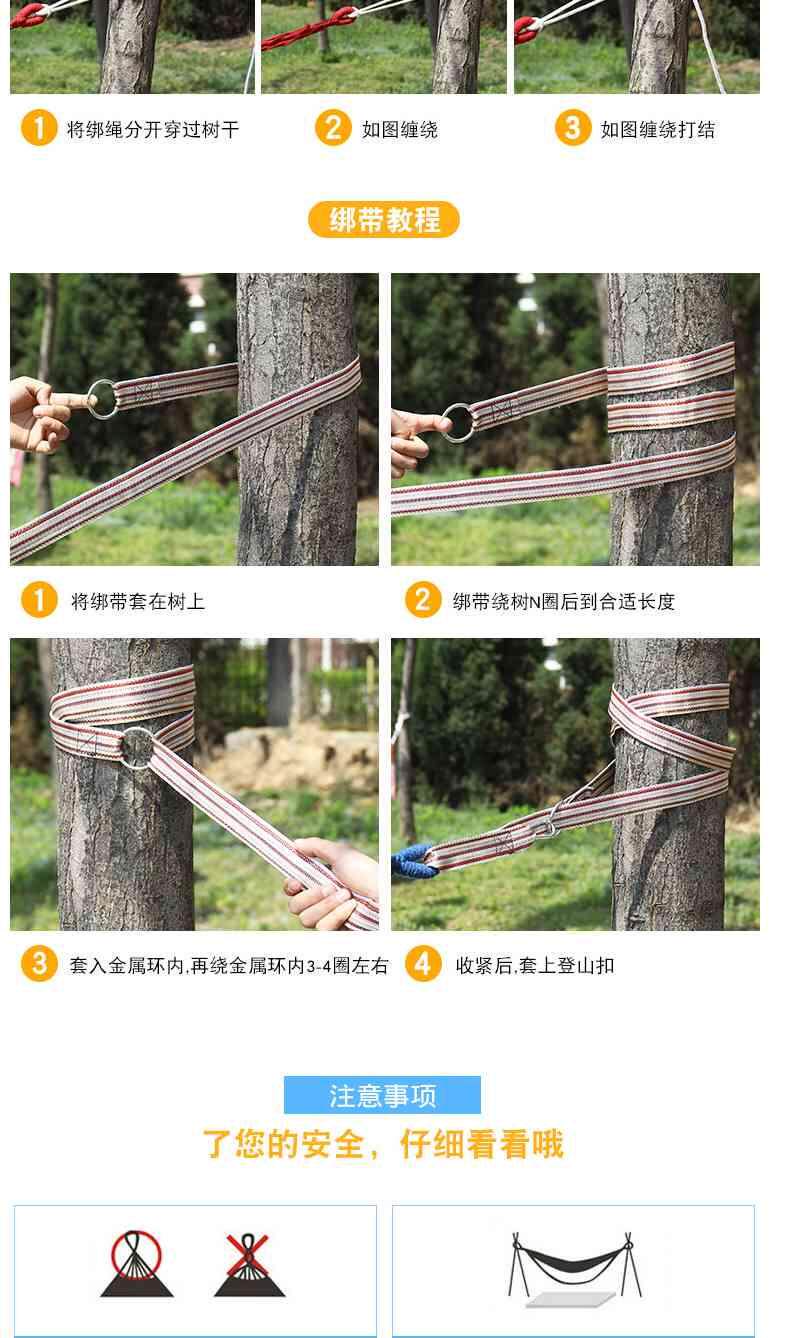 1 将绑绳分开穿过树干

2 如图缠绕

3 如图缠绕打结

绑带教程

1 将绑带套在树上

2 绑带绕树N圈后到合适长度

3 套入金属环内,再绕金属环内3-4圈左右

4 收紧后,套上登山扣

注意事项

了您的安全，仔细看看哦