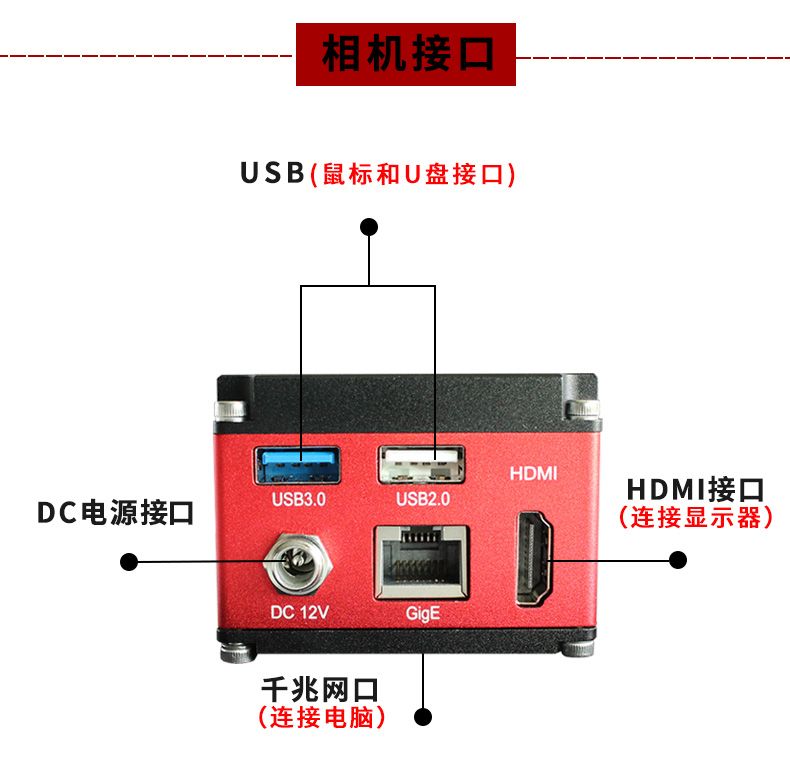 相机接口

USB(鼠标和U盘接口)

USB3.0

USB2.0

HDMI

DC电源接口

HDMI接口
(连接显示器)

DC 12V

GigE

千兆网口
(连接电脑)