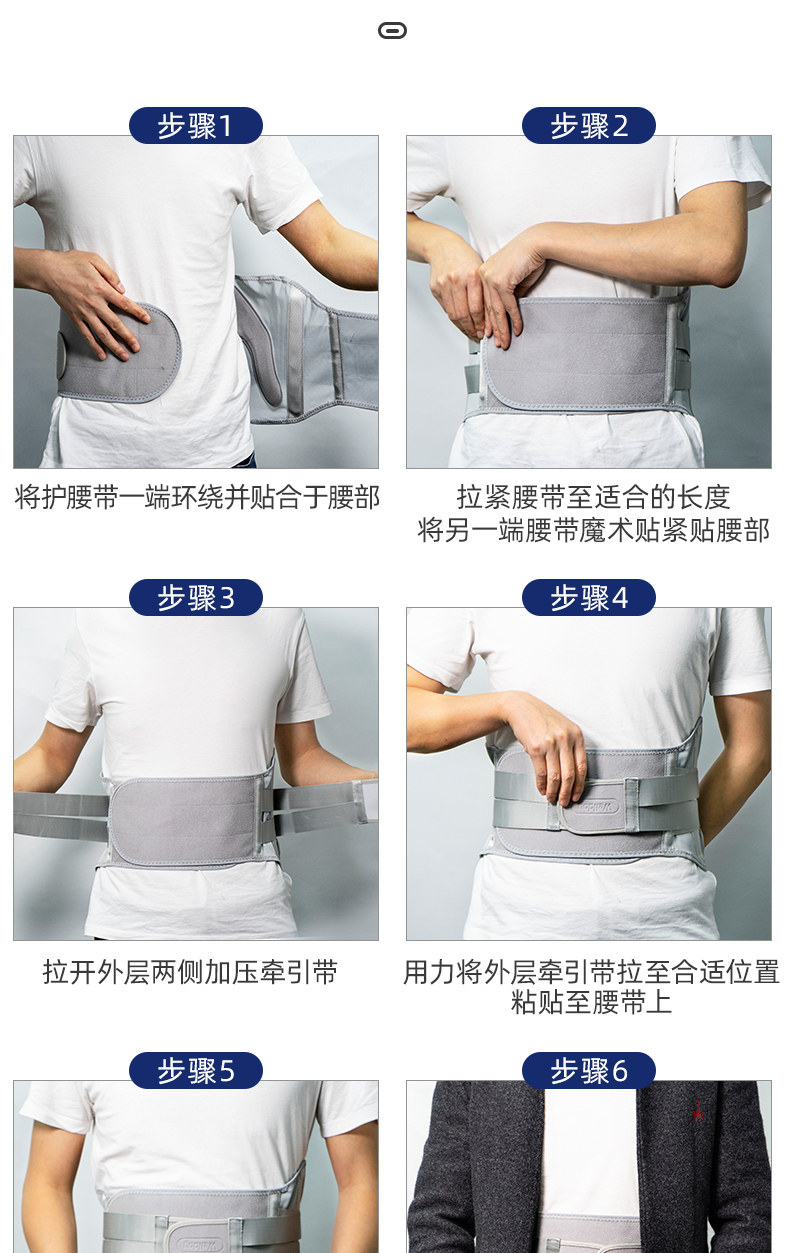 步骤1

将护腰带一端环绕并贴合于腰部

步骤2

拉紧腰带至适合的长度
将另一端腰带魔术贴紧贴腰部

步骤3

拉开外层两侧加压牵引带

步骤4

用力将外层牵引带拉至合适位置
粘贴至腰带上

步骤5

步骤6