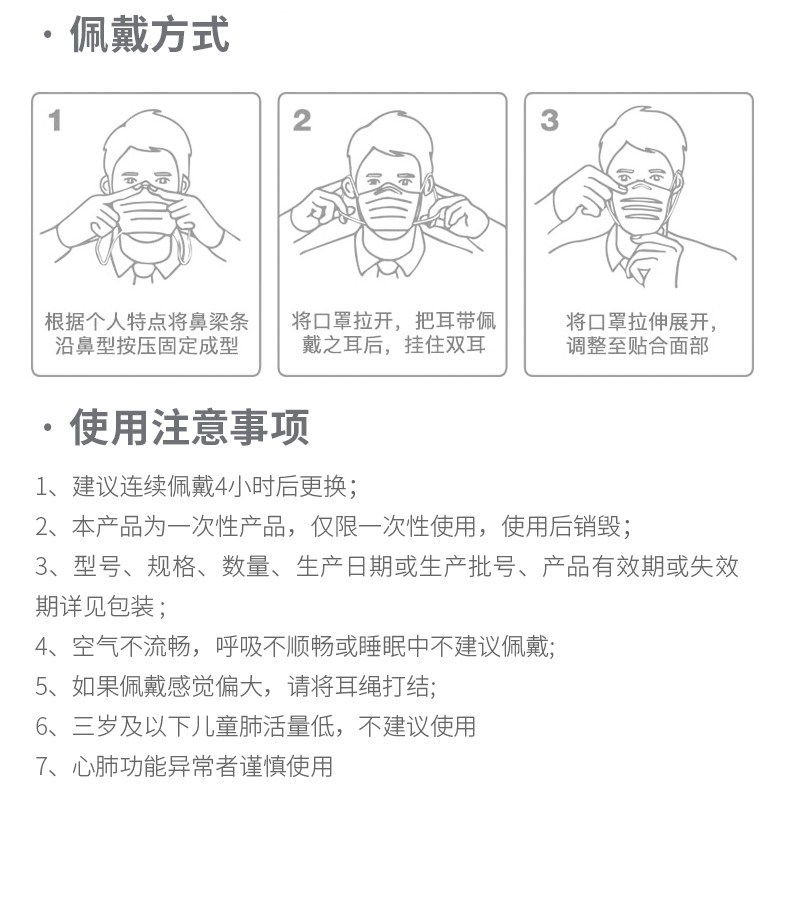 · 佩戴方式

1

根据个人特点将鼻梁条沿鼻型按压固定成型

2

将口罩拉开，把耳带佩戴之耳后，挂住双耳

3

将口罩拉伸展开，调整至贴合面部

· 使用注意事项

1、建议连续佩戴4小时后更换；

2、本产品为一次性产品，仅限一次性使用，使用后销毁；

3、型号、规格、数量、生产日期或生产批号、产品有效期或失效期详见包装；

4、空气不流畅，呼吸不顺畅或睡眠中不建议佩戴;

5、如果佩戴感觉偏大，请将耳绳打结;

6、三岁及以下儿童肺活量低，不建议使用

7、心肺功能异常者谨慎使用