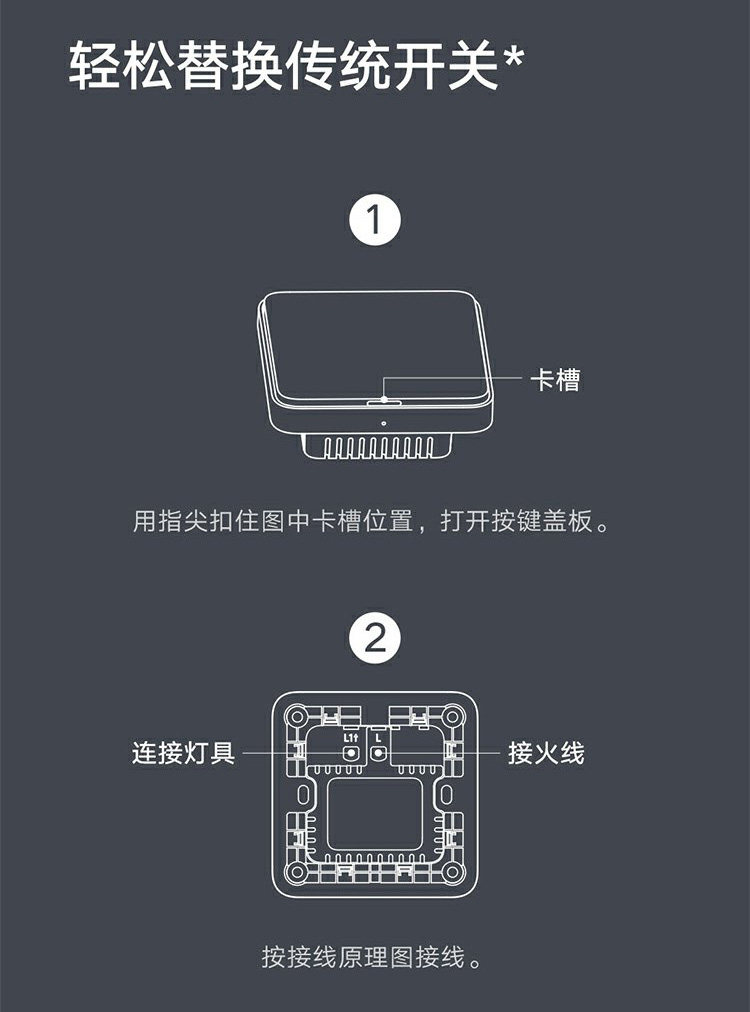 轻松替换传统开关*

1

卡槽

用指尖扣住图中卡槽位置，打开按键盖板。

2

连接灯具

L1↑

L

接火线

按接线原理图接线。