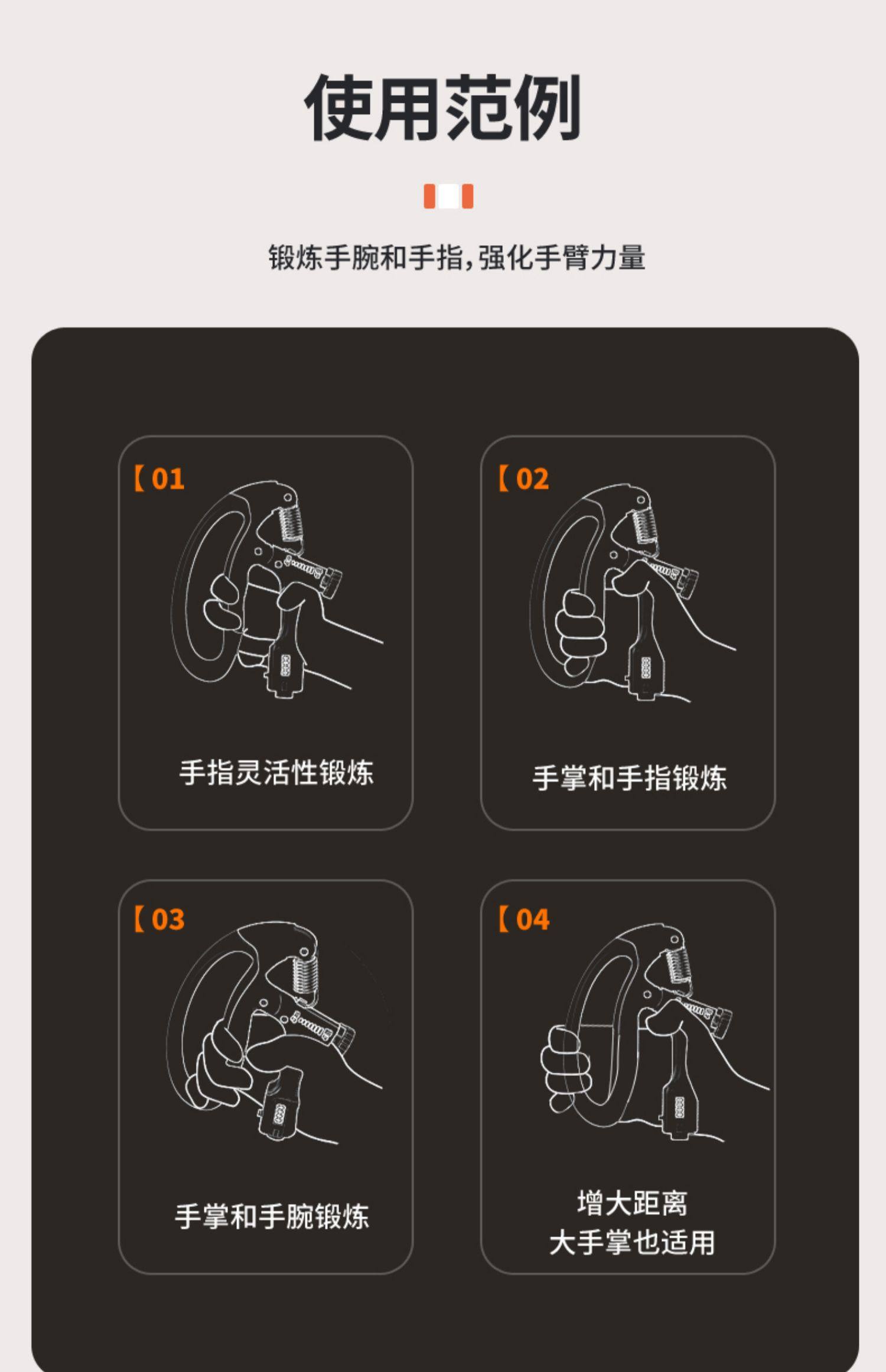 使用范例

锻炼手腕和手指,强化手臂力量

【01

手指灵活性锻炼

【02

手掌和手指锻炼

【03

手掌和手腕锻炼

【04

增大距离
大手掌也适用