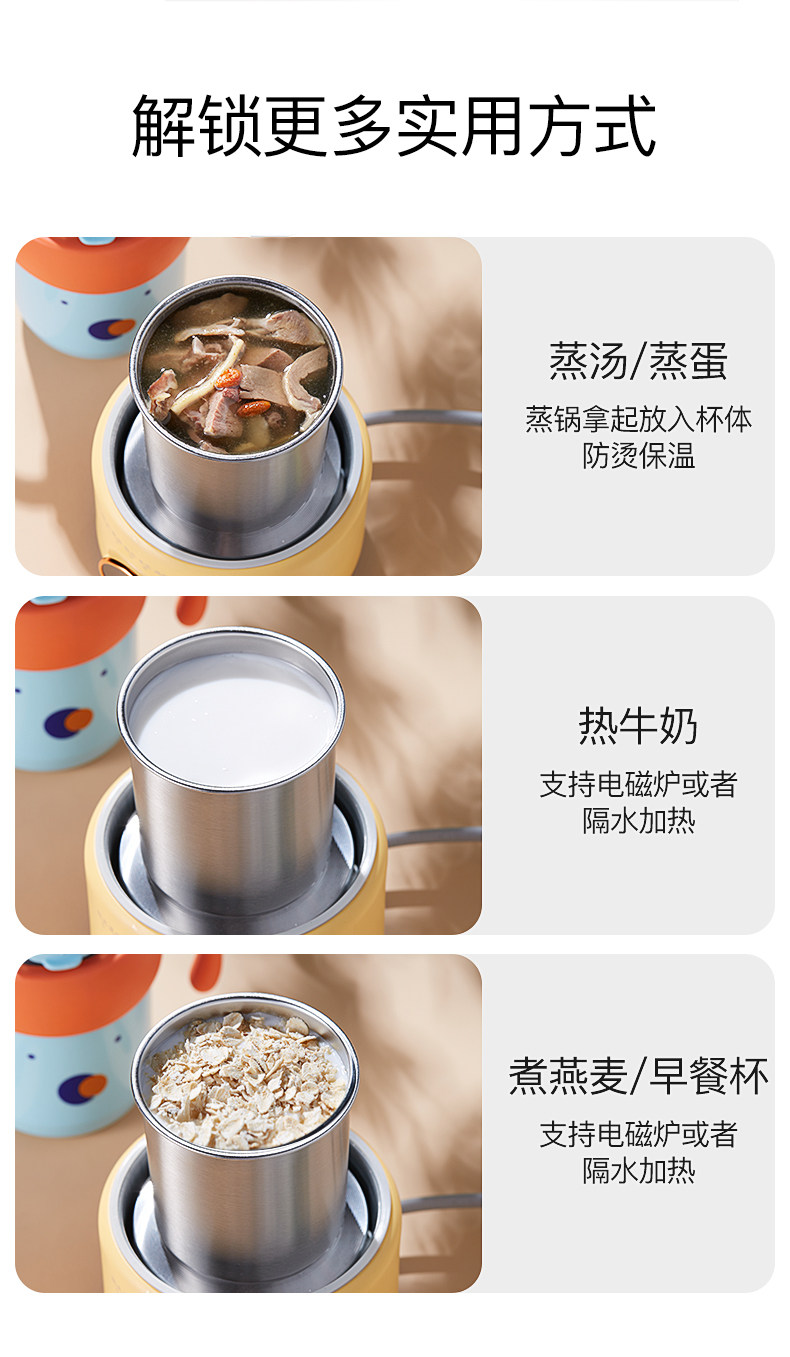 解锁更多实用方式

蒸汤/蒸蛋

蒸锅拿起放入杯体
防烫保温

热牛奶

支持电磁炉或者
隔水加热

煮燕麦/早餐杯

支持电磁炉或者
隔水加热