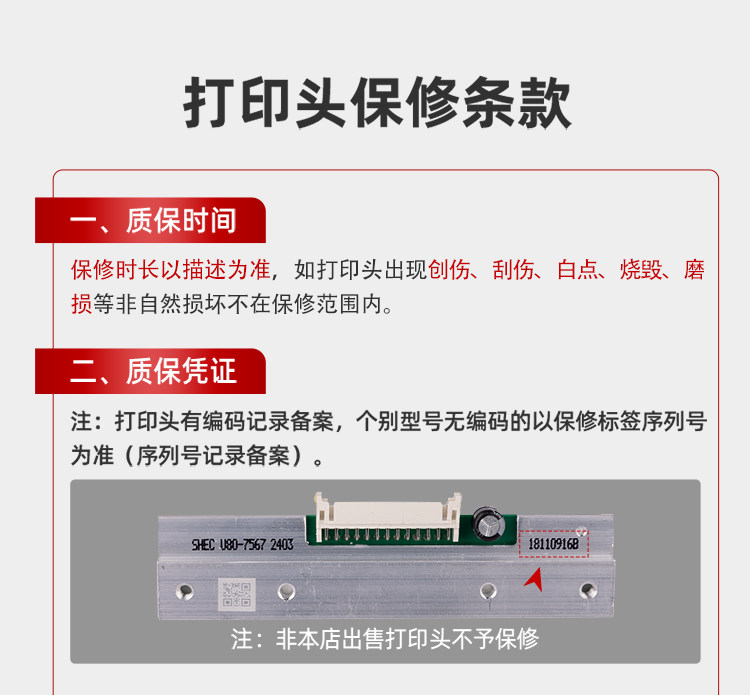 打印头保修条款

一、质保时间

保修时长以描述为准，如打印头出现创伤、刮伤、白点、烧毁、磨损等非自然损坏不在保修范围内。

二、质保凭证

注：打印头有编码记录备案，个别型号无编码的以保修标签序列号为准（序列号记录备案）。

SHEC U80-7567 2403

18110916B

注：非本店出售打印头不予保修