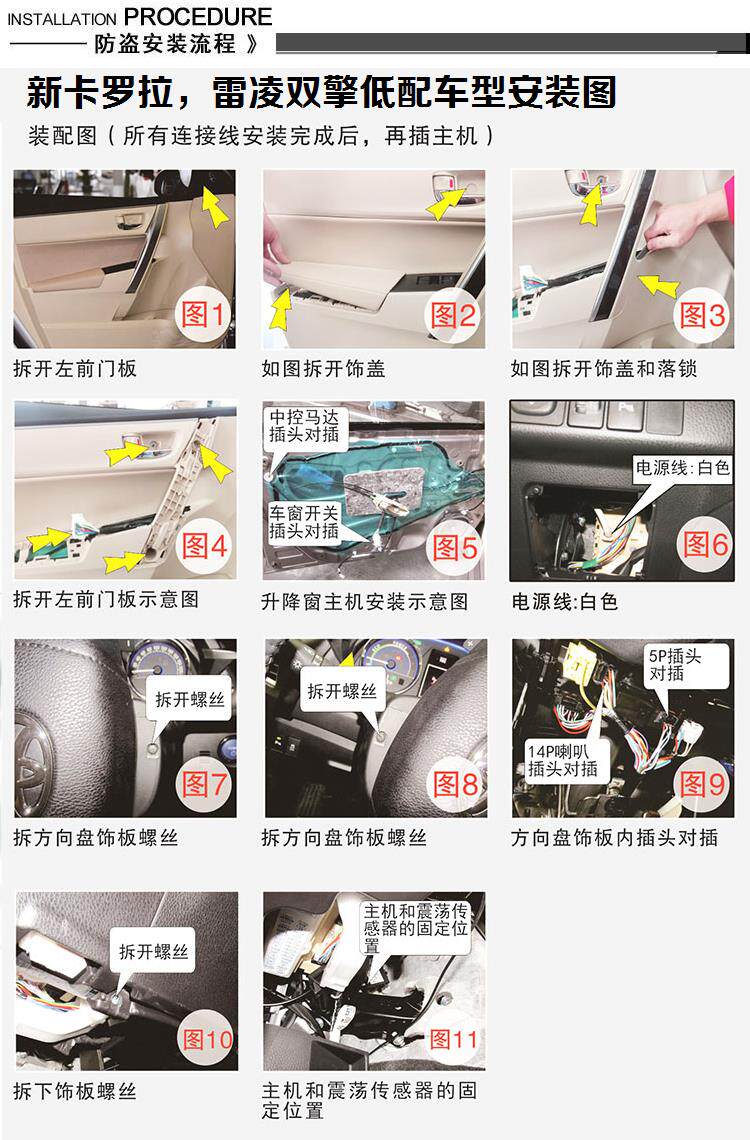 INSTALLATION PROCEDURE
防盗安装流程 》

新卡罗拉，雷凌双擎低配车型安装图

装配图（所有连接线安装完成后，再插主机）

图1
拆开左前门板

图2
如图拆开饰盖

图3
如图拆开饰盖和落锁

图4
拆开左前门板示意图

中控马达插头对插
车窗开关插头对插
图5
升降窗主机安装示意图

电源线:白色
图6
电源线:白色

拆开螺丝
图7
拆方向盘饰板螺丝

拆开螺丝
图8
拆方向盘饰板螺丝

5P插头对插
14P喇叭插头对插
图9
方向盘饰板内插头对插

拆开螺丝
图10
拆下饰板螺丝

主机和震荡传感器的固定位置
图11
主机和震荡传感器的固定位置