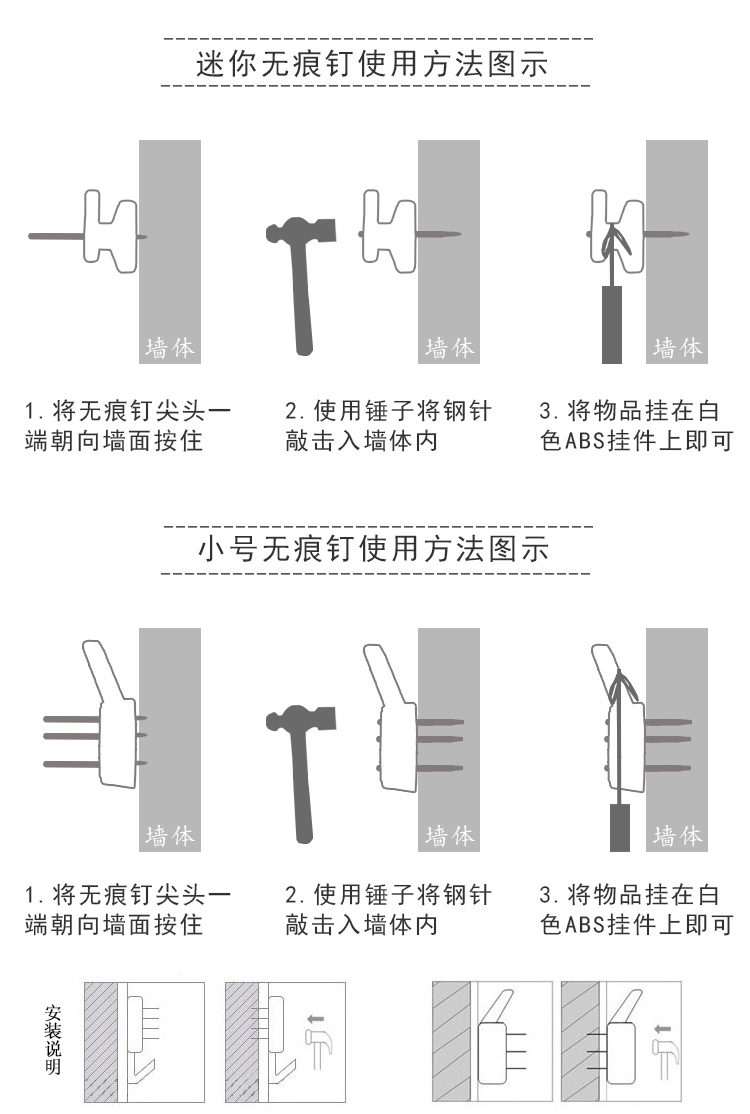 迷你无痕钉使用方法图示

墙体

墙体

墙体

1. 将无痕钉尖头一端朝向墙面按住

2. 使用锤子将钢针敲击入墙体内

3. 将物品挂在白色ABS挂件上即可

小号无痕钉使用方法图示

墙体

墙体

墙体

1. 将无痕钉尖头一端朝向墙面按住

2. 使用锤子将钢针敲击入墙体内

3. 将物品挂在白色ABS挂件上即可

安装说明