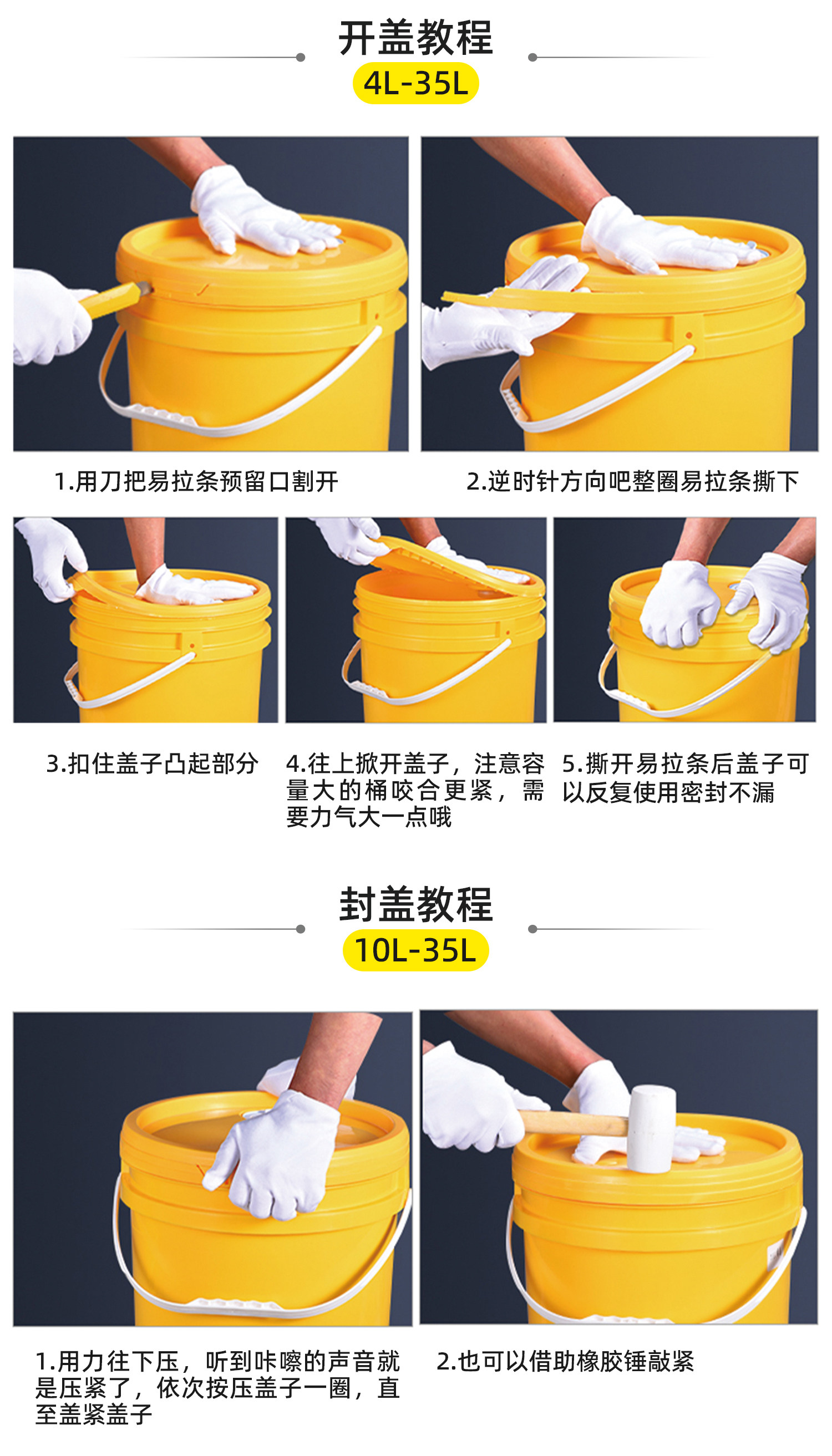 开盖教程
4L-35L

1.用刀把易拉条预留口割开

2.逆时针方向吧整圈易拉条撕下

3.扣住盖子凸起部分

4.往上掀开盖子，注意容量大的桶咬合更紧，需要力气大一点哦

5.撕开易拉条后盖子可以反复使用密封不漏

封盖教程
10L-35L

1.用力往下压，听到咔嚓的声音就是压紧了，依次按压盖子一圈，直至盖紧盖子

2.也可以借助橡胶锤敲紧