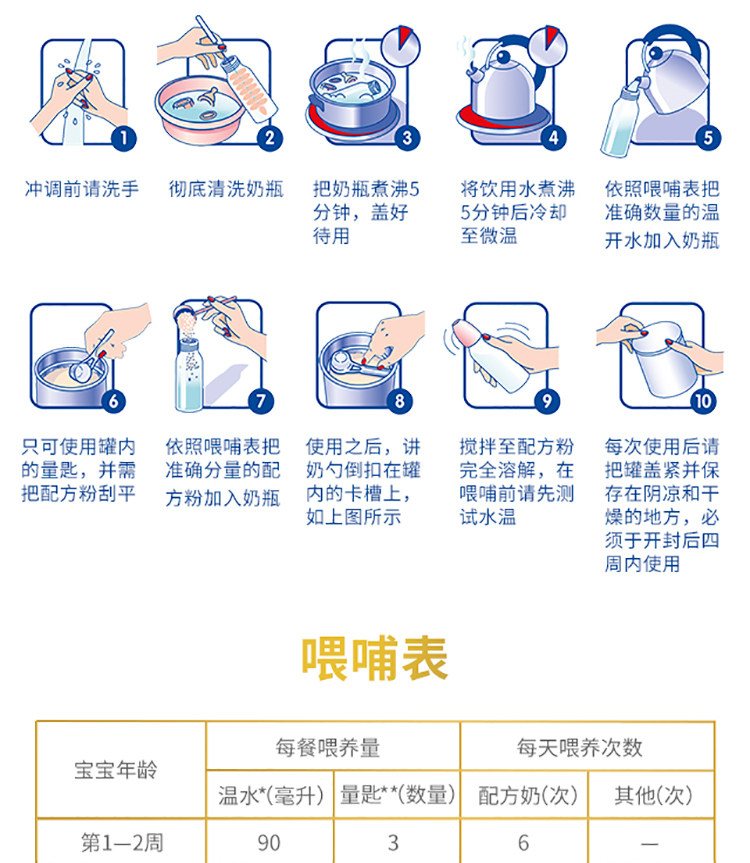 1
冲调前请洗手

2
彻底清洗奶瓶

3
把奶瓶煮沸5分钟，盖好待用

4
将饮用水煮沸5分钟后冷却至微温

5
依照喂哺表把准确数量的温开水加入奶瓶

6
只可使用罐内的量匙，并需把配方粉刮平

7
依照喂哺表把准确分量的配方粉加入奶瓶

8
使用之后，讲奶勺倒扣在罐内的卡槽上，如上图所示

9
搅拌至配方粉完全溶解，在喂哺前请先测试水温

10
每次使用后请把罐盖紧并保存在阴凉和干燥的地方，必须于开封后四周内使用

喂哺表

| 宝宝年龄 | 每餐喂养量 | | 每天喂养次数 | |
|---|---|---|---|---|
| | 温水*(毫升) | 量匙**(数量) | 配方奶(次) | 其他(次) |
| 第1—2周 | 90 | 3 | 6 | — |