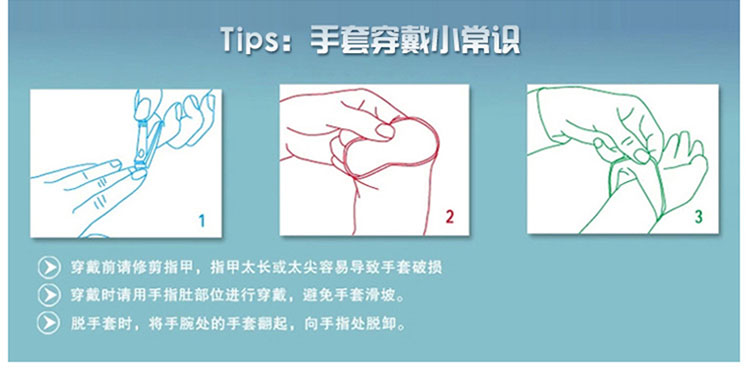 Tips：手套穿戴小常识

1

2

3

穿戴前请修剪指甲，指甲太长或太尖容易导致手套破损

穿戴时请用手指肚部位进行穿戴，避免手套滑坡。

脱手套时，将手腕处的手套翻起，向手指处脱卸。