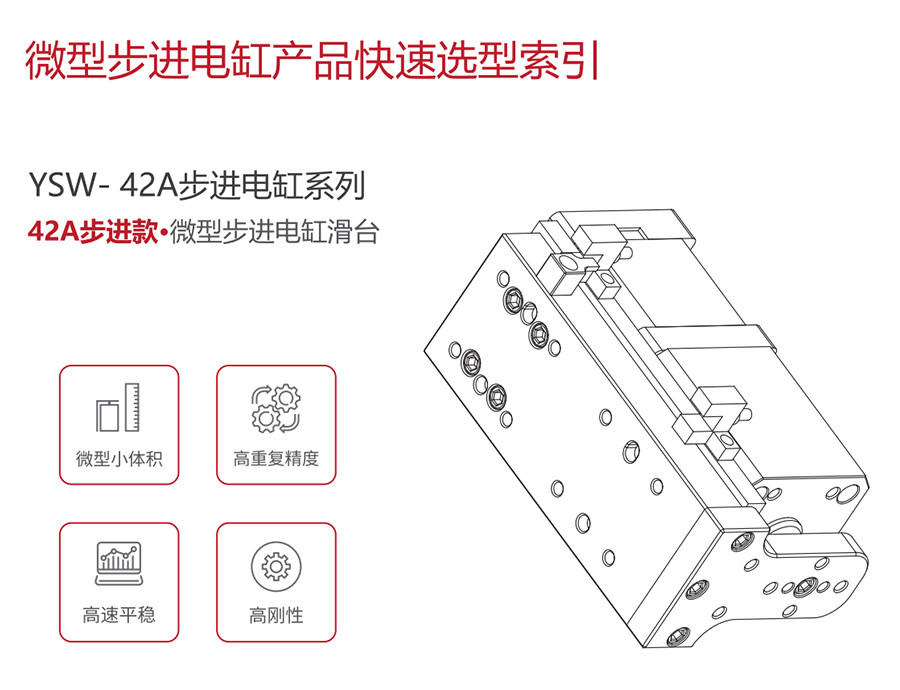 微型步进电缸产品快速选型索引

YSW- 42A步进电缸系列

42A步进款•微型步进电缸滑台

微型小体积

高重复精度

高速平稳

高刚性