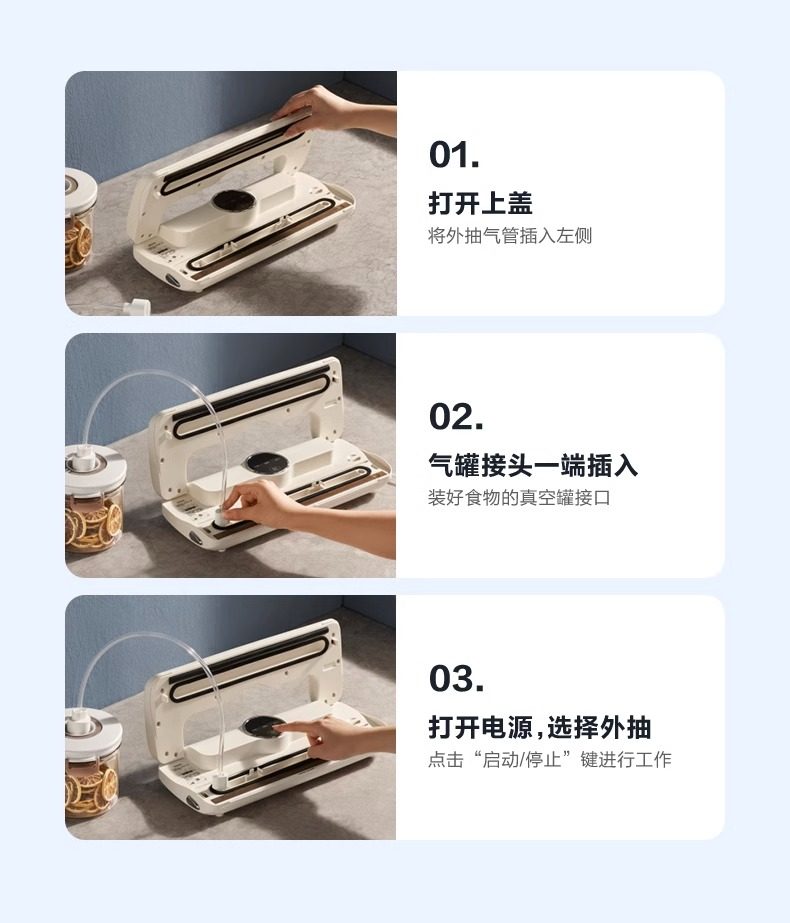 01.

打开上盖

将外抽气管插入左侧

02.

气罐接头一端插入

装好食物的真空罐接口

03.

打开电源，选择外抽

点击“启动/停止”键进行工作